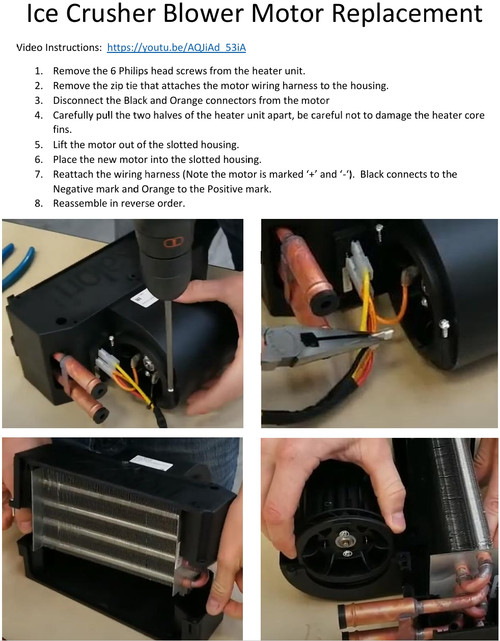 Ice Crusher Blower Motor Replacement

Video Instructions: https://youtu.be/AQJiAd_53iA

1. Remove the 6 Philips head screws from the heater unit.
2. Remove the zip tie that attaches the motor wiring harness to the housing.
3. Disconnect the Black and Orange connectors from the motor
4. Carefully pull the two halves of the heater unit apart, be careful not to damage the heater core fins.
5. Lift the motor out of the slotted housing.
6. Place the new motor into the slotted housing.
7. Reattach the wiring harness (Note the motor is marked '+' and '-'). Black connects to the Negative mark and Orange to the Positive mark.
8. Reassemble in reverse order.