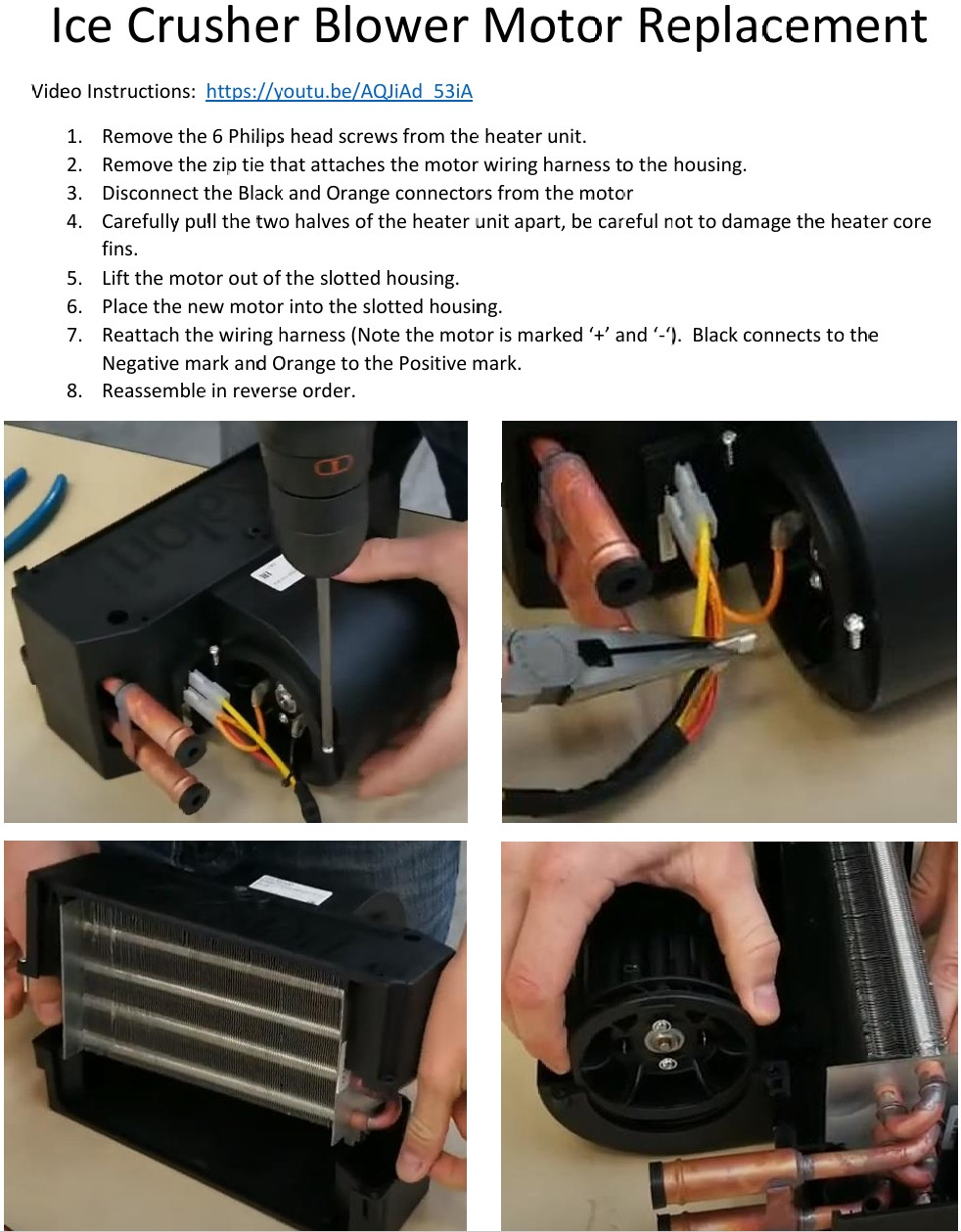 Ice Crusher Blower Motor Replacement

Video Instructions: https://youtu.be/AQJiAd_53iA

1. Remove the 6 Philips head screws from the heater unit.
2. Remove the zip tie that attaches the motor wiring harness to the housing.
3. Disconnect the Black and Orange connectors from the motor
4. Carefully pull the two halves of the heater unit apart, be careful not to damage the heater core fins.
5. Lift the motor out of the slotted housing.
6. Place the new motor into the slotted housing.
7. Reattach the wiring harness (Note the motor is marked '+' and '-'). Black connects to the Negative mark and Orange to the Positive mark.
8. Reassemble in reverse order.