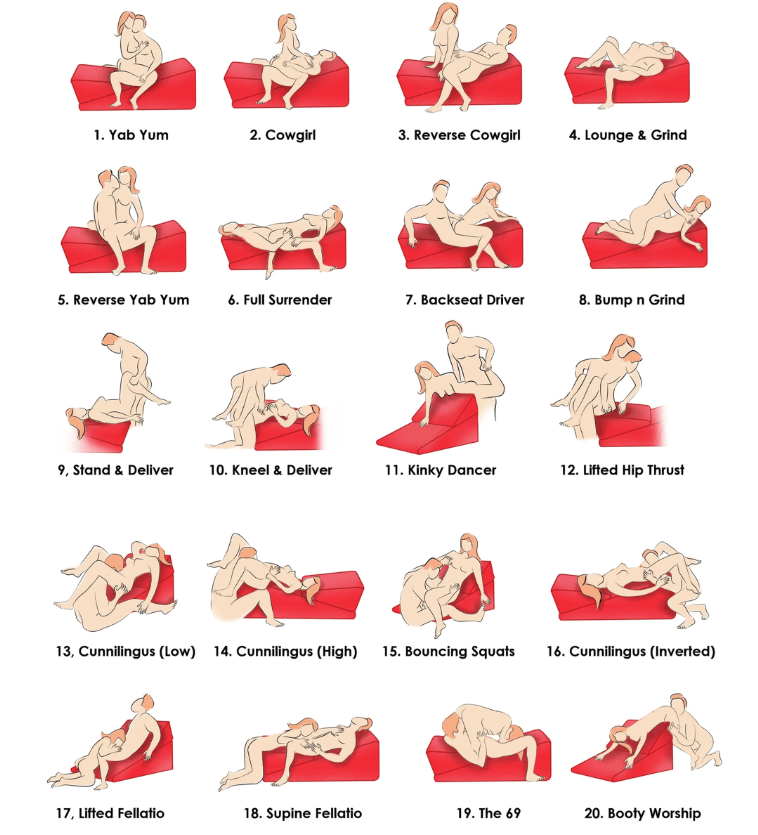 1. Yab Yum
2. Cowgirl
3. Reverse Cowgirl
4. Lounge & Grind

5. Reverse Yab Yum
6. Full Surrender
7. Backseat Driver
8. Bump n Grind

9, Stand & Deliver
10. Kneel & Deliver
11. Kinky Dancer
12. Lifted Hip Thrust

13, Cunnilingus (Low)
14. Cunnilingus (High)
15. Bouncing Squats
16. Cunnilingus (Inverted)

17, Lifted Fellatio
18. Supine Fellatio
19. The 69
20. Booty Worship