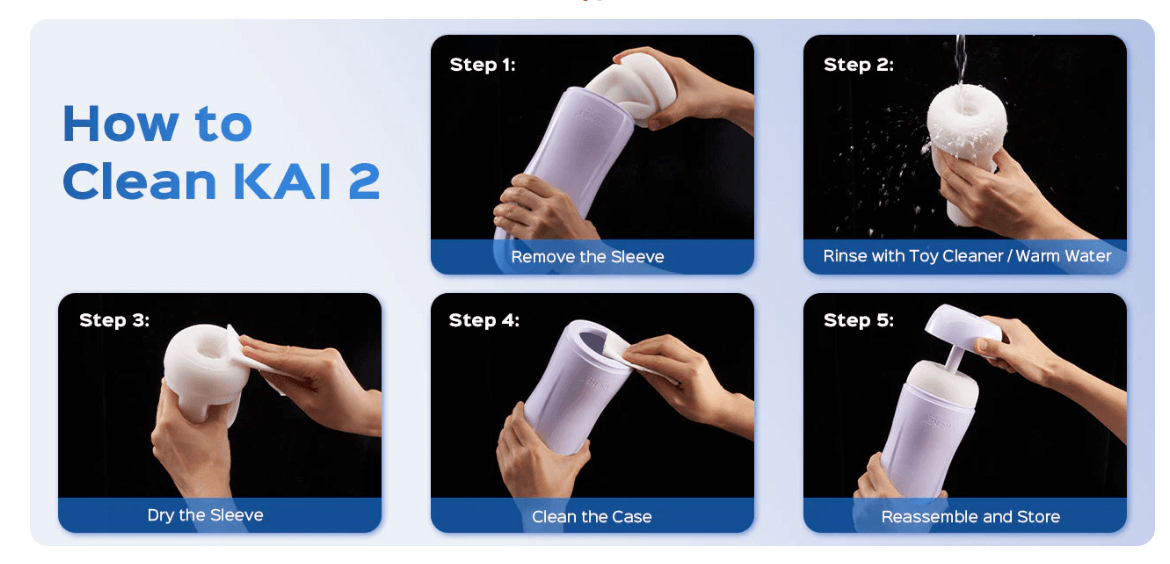 How to Clean KAI 2

Step 1:
Remove the Sleeve

Step 2:
Rinse with Toy Cleaner / Warm Water

Step 3:
Dry the Sleeve

Step 4:
Clean the Case

Step 5:
Reassemble and Store