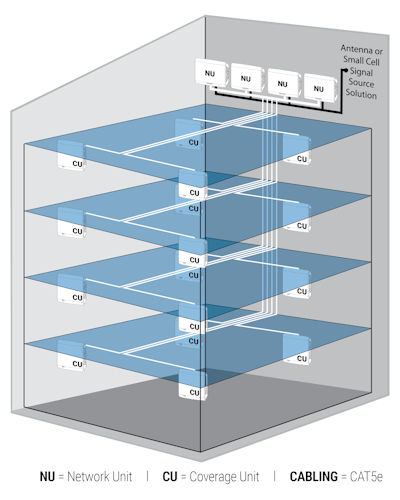 Antenna or Small Cell Signal Source Solution

NU NU NU NU

CU
CU
CU

CU
CU
CU
CU

CU
CU
CU
CU

CU
CU
CU
CU

CU

NU = Network Unit | CU = Coverage Unit | CABLING = CAT5e