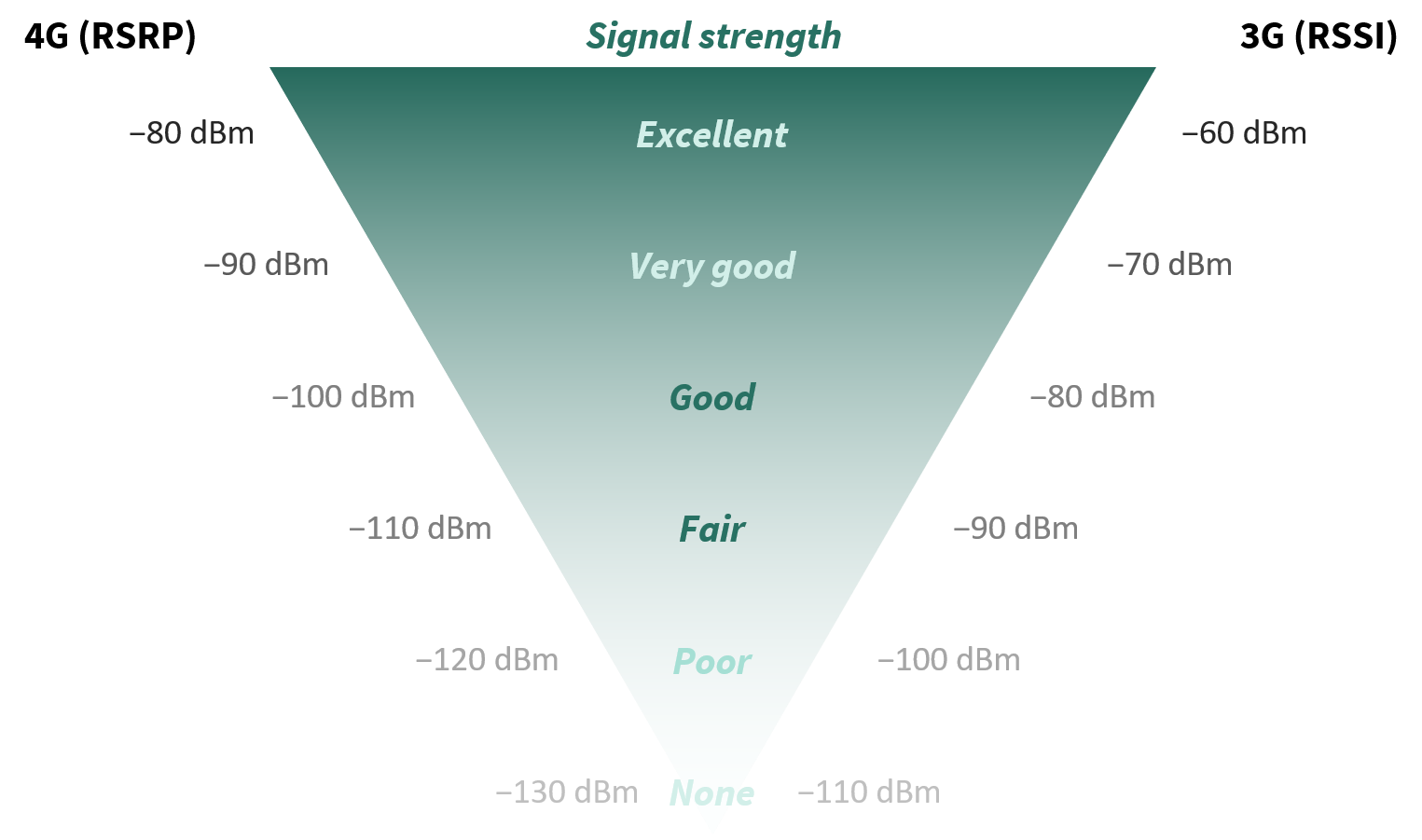 4G (RSRP)

Signal strength

3G (RSSI)

–80 dBm

Excellent

–60 dBm

–90 dBm

Very good

–70 dBm

–100 dBm

Good

–80 dBm

–110 dBm

Fair

–90 dBm

–120 dBm

Poor

–100 dBm

–130 dBm

None

–110 dBm