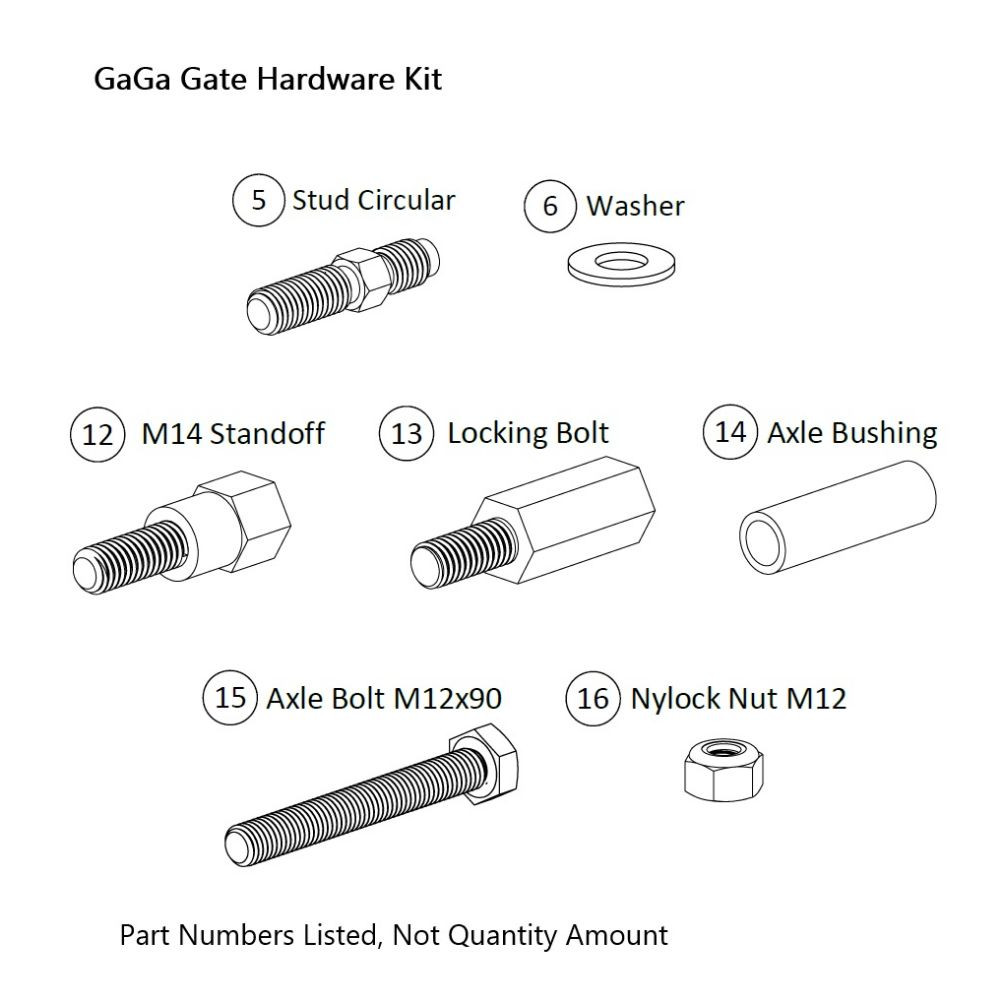 GaGa Gate Hardware Kit

5 Stud Circular

6 Washer

12 M14 Standoff

13 Locking Bolt

14 Axle Bushing

15 Axle Bolt M12x90

16 Nylock Nut M12

Part Numbers Listed, Not Quantity Amount