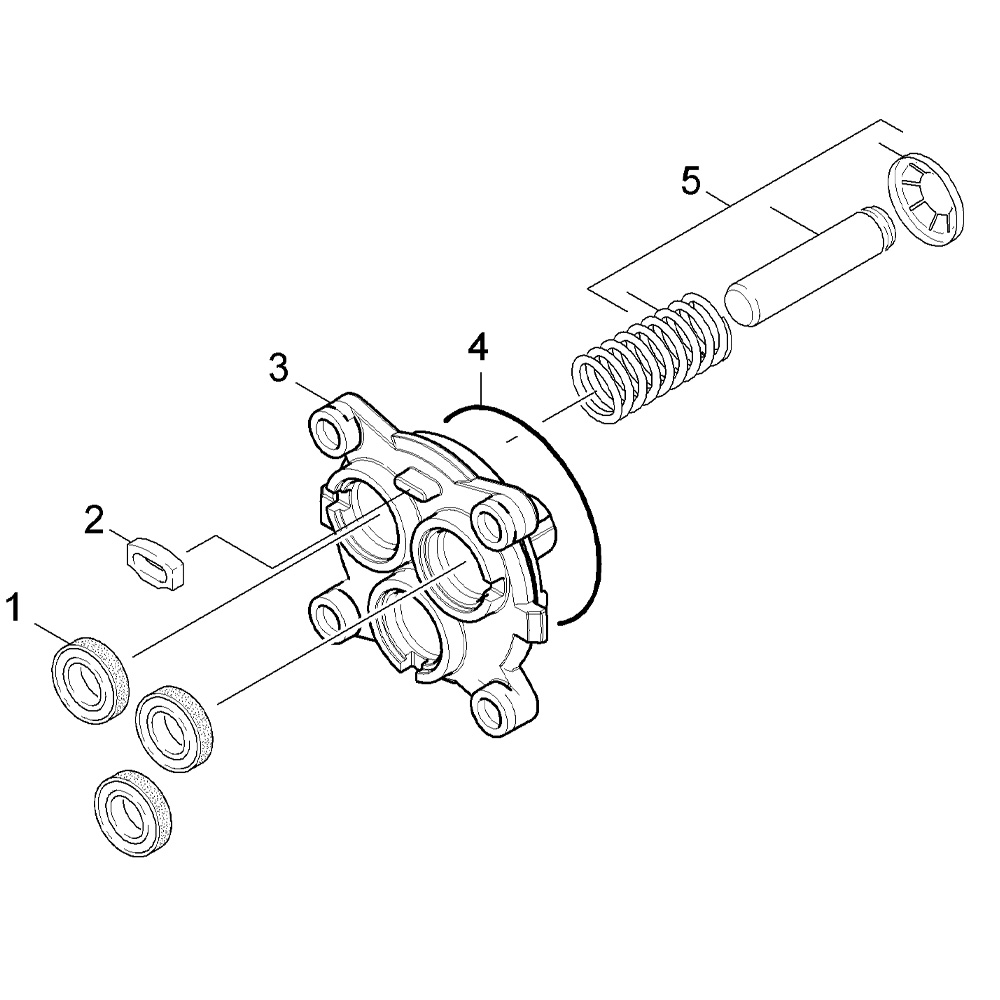 5
4
3
2
1