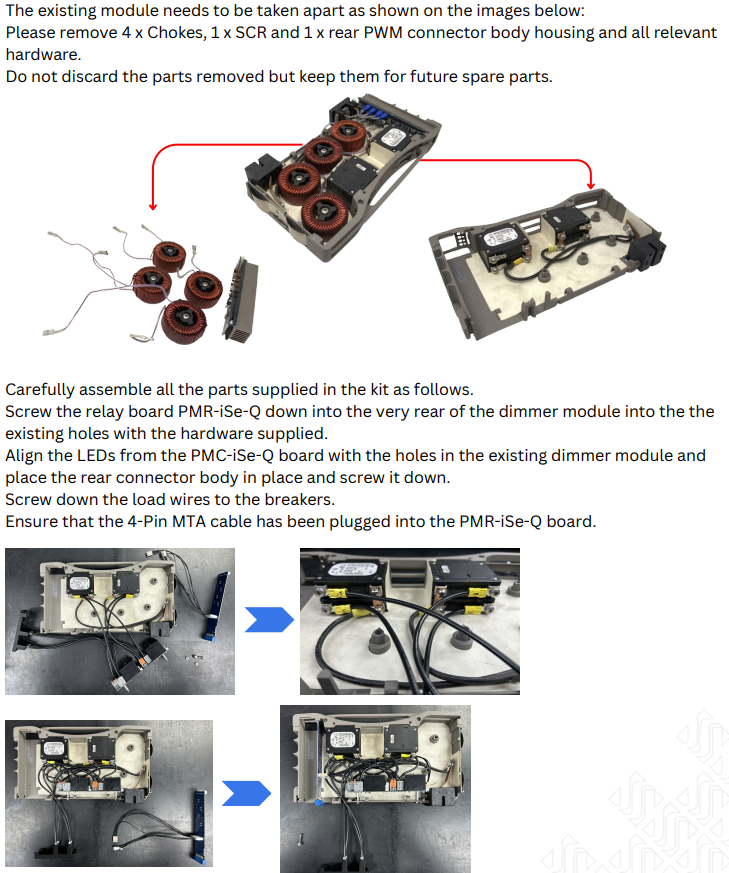 The existing module needs to be taken apart as shown on the images below:
Please remove 4 x Chokes, 1 x SCR and 1 x rear PWM connector body housing and all relevant hardware.
Do not discard the parts removed but keep them for future spare parts.

Carefully assemble all the parts supplied in the kit as follows.
Screw the relay board PMR-iSe-Q down into the very rear of the dimmer module into the the existing holes with the hardware supplied.
Align the LEDs from the PMC-iSe-Q board with the holes in the existing dimmer module and place the rear connector body in place and screw it down.
Screw down the load wires to the breakers.
Ensure that the 4-Pin MTA cable has been plugged into the PMR-iSe-Q board.