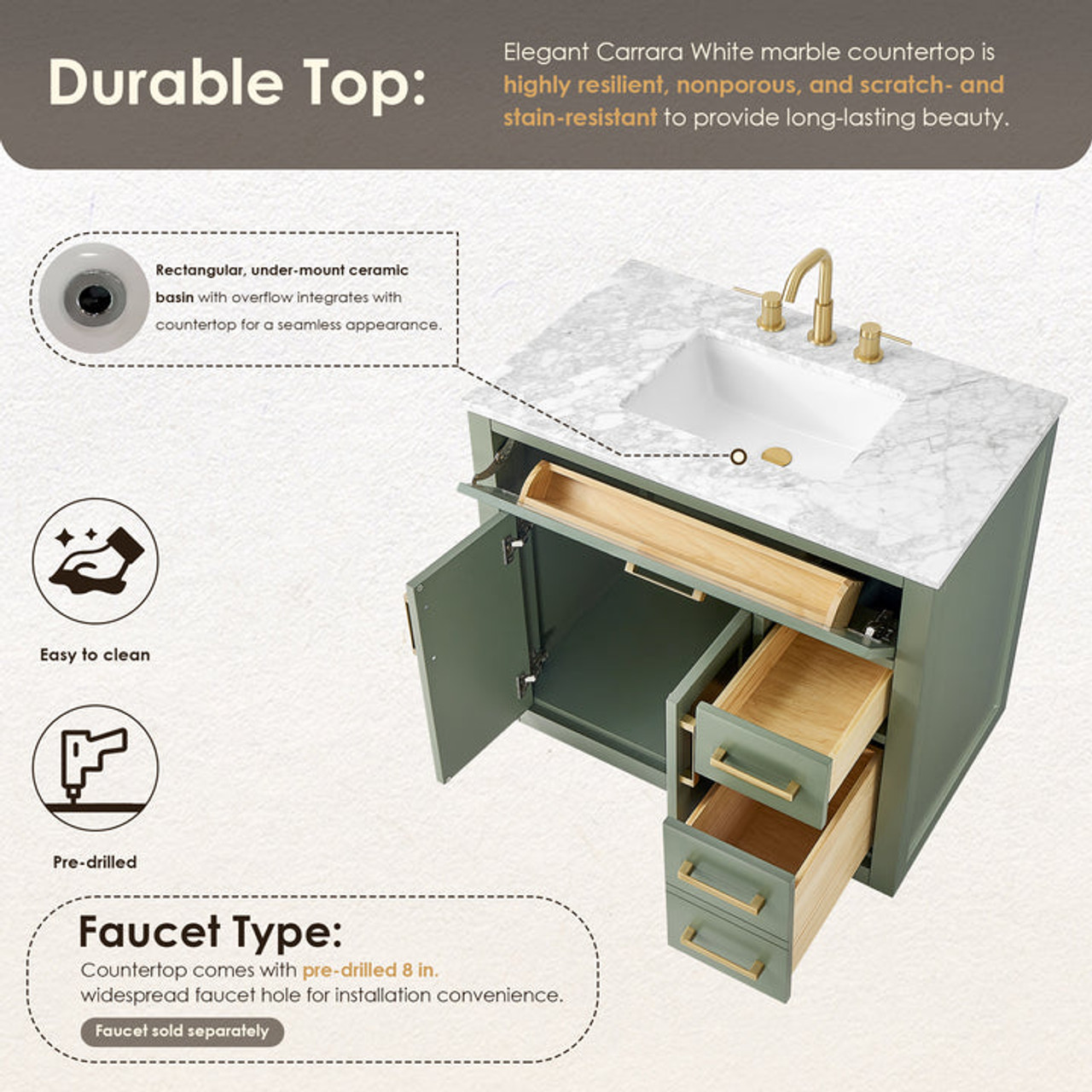 Durable Top:

Elegant Carrara White marble countertop is highly resilient, nonporous, and scratch- and stain-resistant to provide long-lasting beauty.

Rectangular, under-mount ceramic basin with overflow integrates with countertop for a seamless appearance.

Easy to clean

Pre-drilled

Faucet Type:

Countertop comes with pre-drilled 8 in. widespread faucet hole for installation convenience.

Faucet sold separately