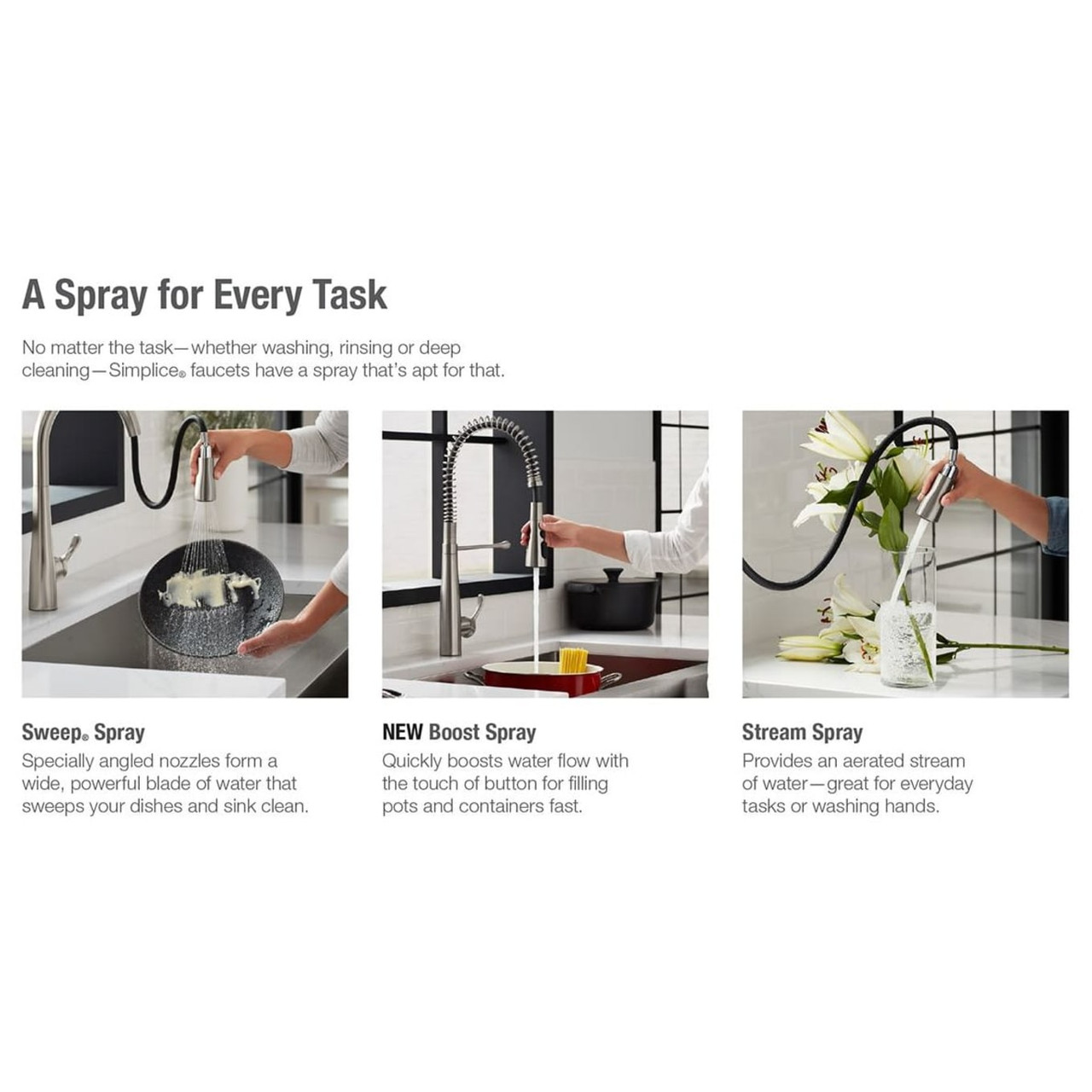 A Spray for Every Task

No matter the task—whether washing, rinsing or deep cleaning—Simplice® faucets have a spray that's apt for that.

Sweep® Spray
Specially angled nozzles form a wide, powerful blade of water that sweeps your dishes and sink clean.

NEW Boost Spray
Quickly boosts water flow with the touch of button for filling pots and containers fast.

Stream Spray
Provides an aerated stream of water—great for everyday tasks or washing hands.