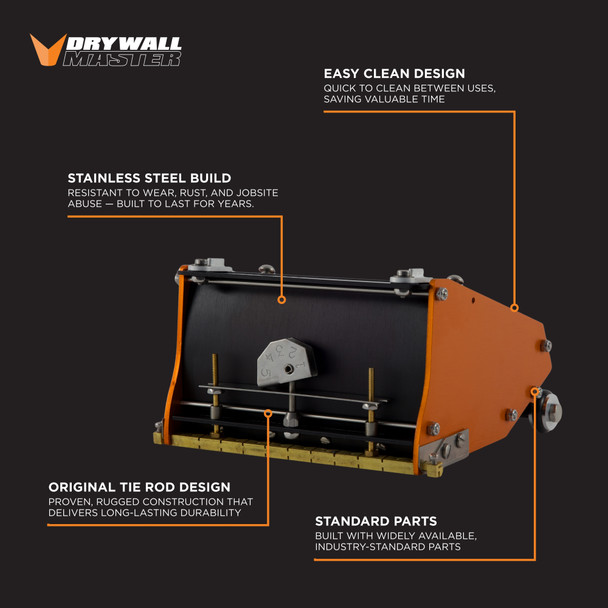 DRYWALL MASTER

EASY CLEAN DESIGN
QUICK TO CLEAN BETWEEN USES, SAVING VALUABLE TIME

STAINLESS STEEL BUILD
RESISTANT TO WEAR, RUST, AND JOBSITE ABUSE — BUILT TO LAST FOR YEARS.

1 2 3 4 5

ORIGINAL TIE ROD DESIGN
PROVEN, RUGGED CONSTRUCTION THAT DELIVERS LONG-LASTING DURABILITY

STANDARD PARTS
BUILT WITH WIDELY AVAILABLE, INDUSTRY-STANDARD PARTS