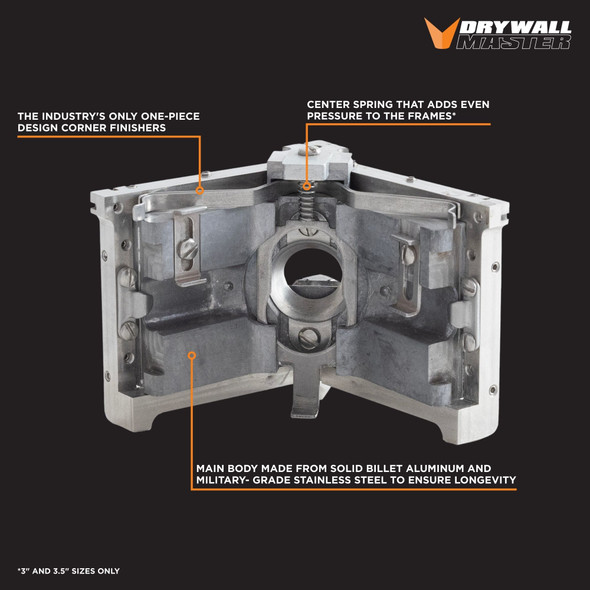 DRYWALL MASTER

THE INDUSTRY'S ONLY ONE-PIECE DESIGN CORNER FINISHERS

CENTER SPRING THAT ADDS EVEN PRESSURE TO THE FRAMES*

MAIN BODY MADE FROM SOLID BILLET ALUMINUM AND MILITARY- GRADE STAINLESS STEEL TO ENSURE LONGEVITY

*3" AND 3.5" SIZES ONLY