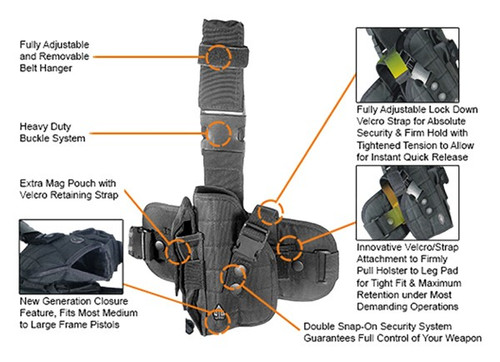 Fully Adjustable and Removable Belt Hanger

Heavy Duty Buckle System

Extra Mag Pouch with Velcro Retaining Strap

New Generation Closure Feature, Fits Most Medium to Large Frame Pistols

Fully Adjustable Lock Down Velcro Strap for Absolute Security & Firm Hold with Tightened Tension to Allow for Instant Quick Release

Innovative Velcro/Strap Attachment to Firmly Pull Holster to Leg Pad for Tight Fit & Maximum Retention under Most Demanding Operations

Double Snap-On Security System Guarantees Full Control of Your Weapon