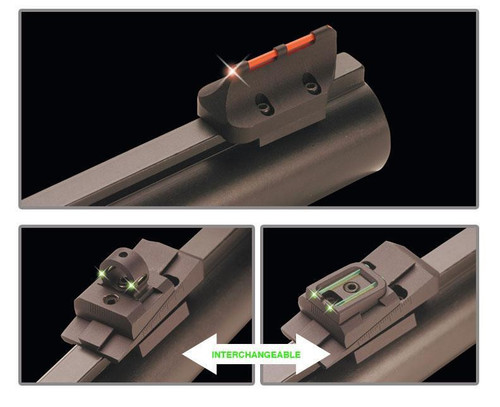 INTERCHANGEABLE