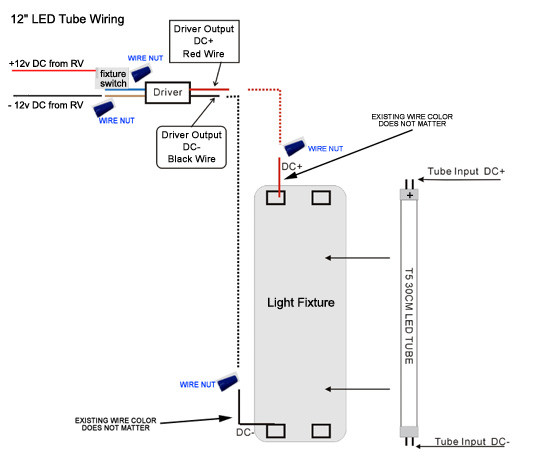 12" LED Tube Wiring

Driver Output
DC+
Red Wire

+12v DC from RV

WIRE NUT

fixture switch

Driver

- 12v DC from RV

WIRE NUT

Driver Output
DC-
Black Wire

EXISTING WIRE COLOR
DOES NOT MATTER

WIRE NUT

DC+

Tube Input DC+

+

Light Fixture

T5 30CM LED TUBE

WIRE NUT

EXISTING WIRE COLOR
DOES NOT MATTER

DC-

Tube Input DC-