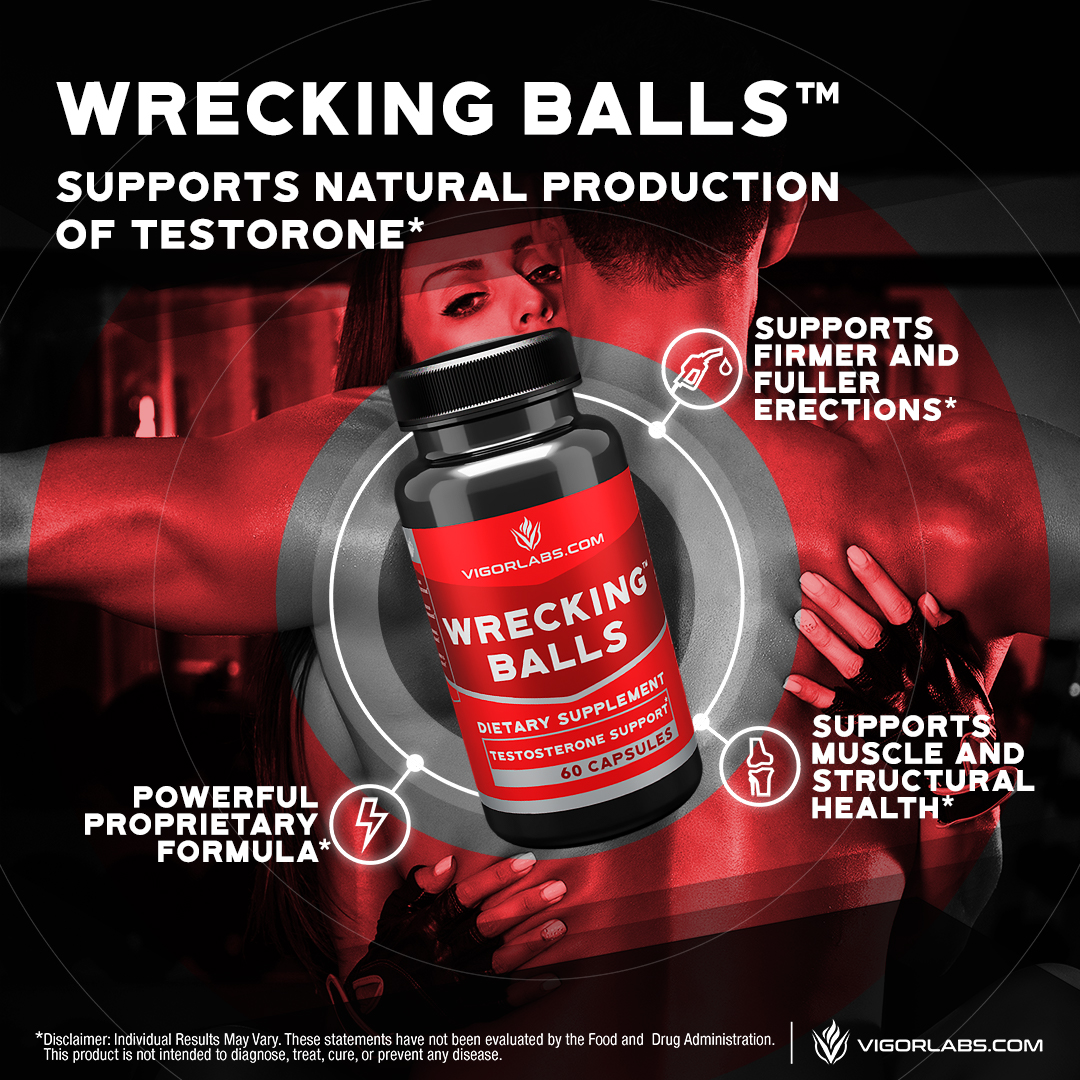 WRECKING BALLS™

SUPPORTS NATURAL PRODUCTION OF TESTORONE*

SUPPORTS FIRMER AND FULLER ERECTIONS*

VIGORLABS.COM

WRECKING™ BALLS

DIETARY SUPPLEMENT

TESTOSTERONE SUPPORT*

60 CAPSULES

SUPPORTS MUSCLE AND STRUCTURAL HEALTH*

POWERFUL PROPRIETARY FORMULA*

*Disclaimer: Individual Results May Vary. These statements have not been evaluated by the Food and Drug Administration. This product is not intended to diagnose, treat, cure, or prevent any disease.

VIGORLABS.COM