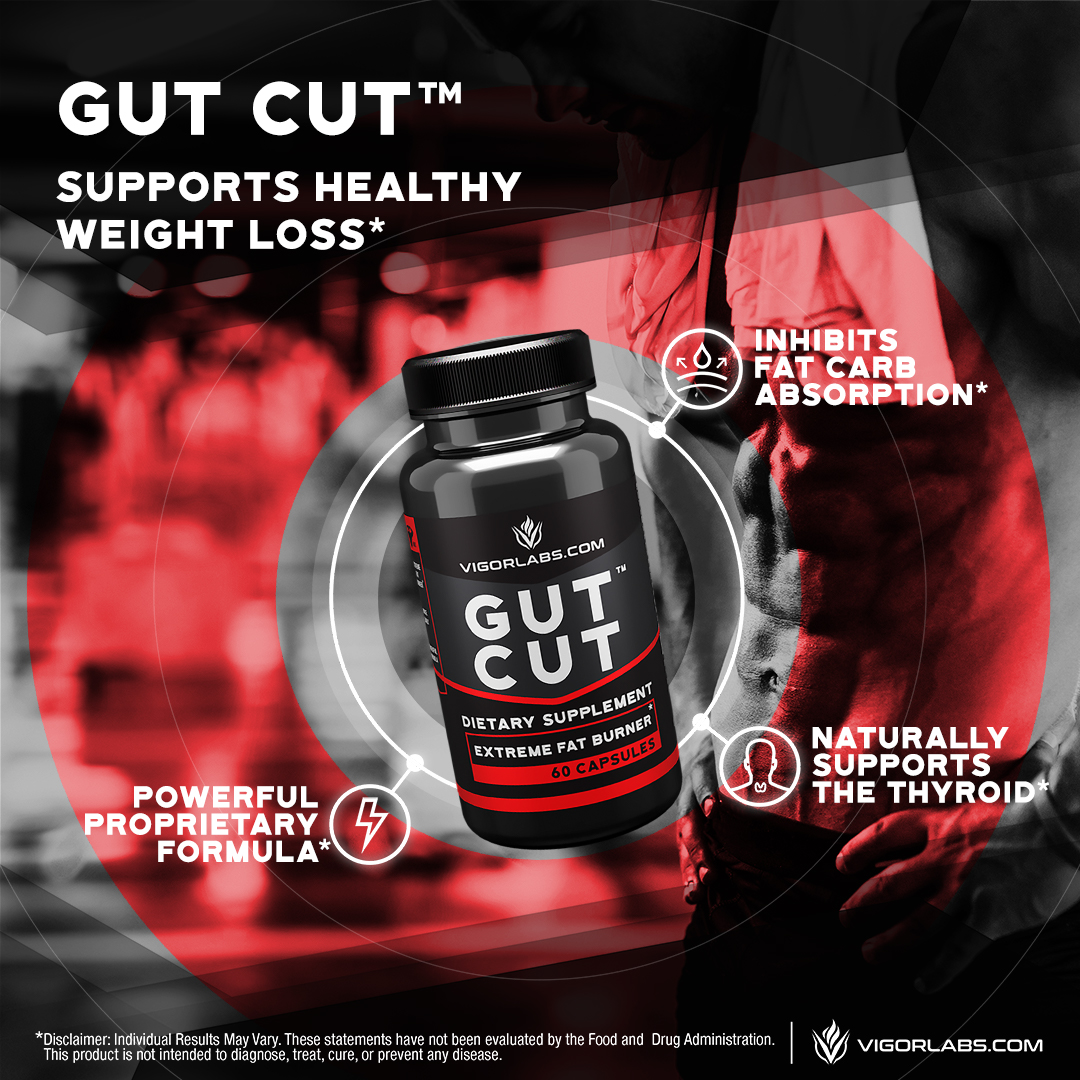 GUT CUT™

SUPPORTS HEALTHY WEIGHT LOSS*

INHIBITS FAT CARB ABSORPTION*

VIGORLABS.COM

GUT CUT™

DIETARY SUPPLEMENT

EXTREME FAT BURNER*

60 CAPSULES

NATURALLY SUPPORTS THE THYROID*

POWERFUL PROPRIETARY FORMULA*

*Disclaimer: Individual Results May Vary. These statements have not been evaluated by the Food and Drug Administration. This product is not intended to diagnose, treat, cure, or prevent any disease.

VIGORLABS.COM