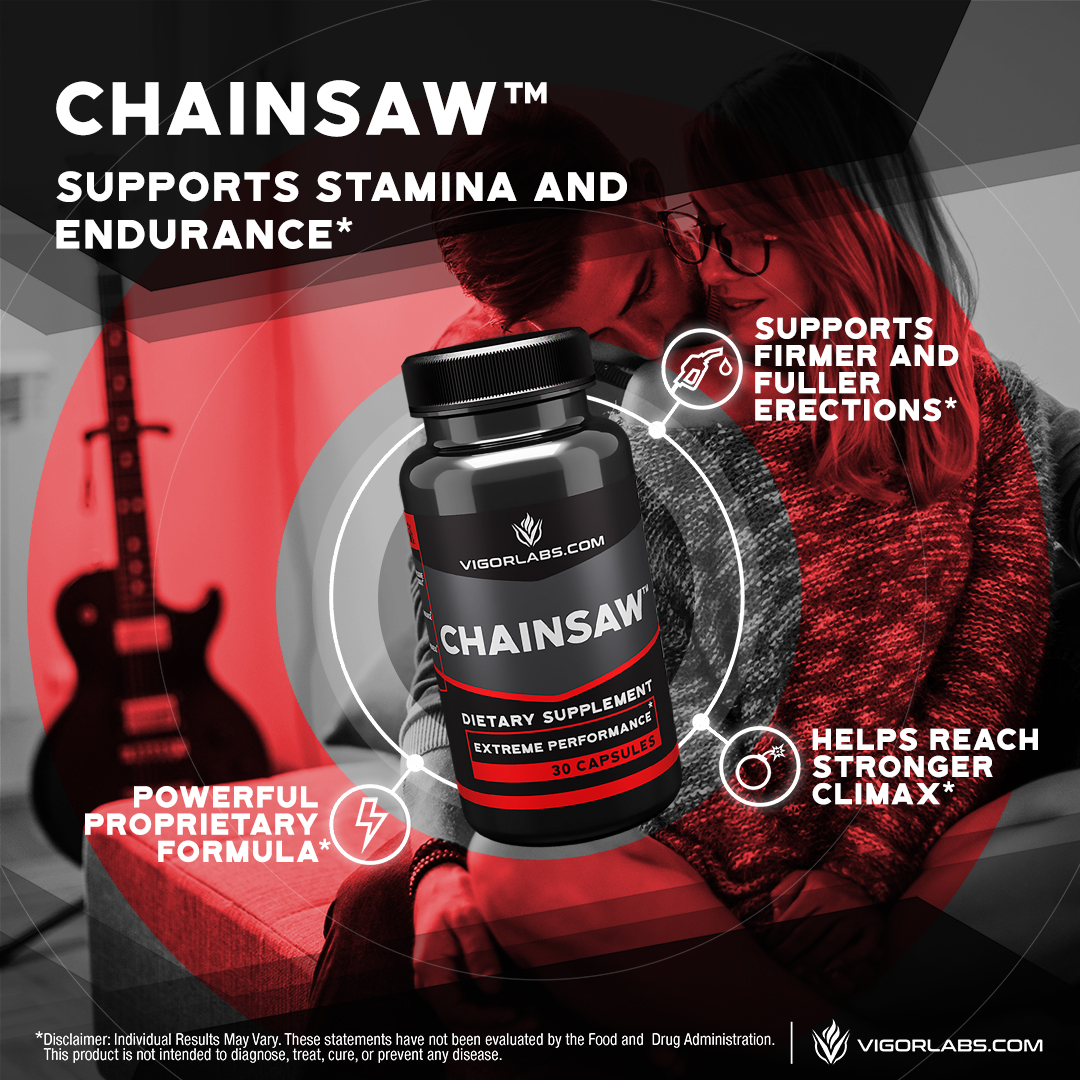 CHAINSAW™

SUPPORTS STAMINA AND ENDURANCE*

SUPPORTS FIRMER AND FULLER ERECTIONS*

VIGORLABS.COM

CHAINSAW™

DIETARY SUPPLEMENT

EXTREME PERFORMANCE*

30 CAPSULES

HELPS REACH STRONGER CLIMAX*

POWERFUL PROPRIETARY FORMULA*

*Disclaimer: Individual Results May Vary. These statements have not been evaluated by the Food and Drug Administration. This product is not intended to diagnose, treat, cure, or prevent any disease.

VIGORLABS.COM