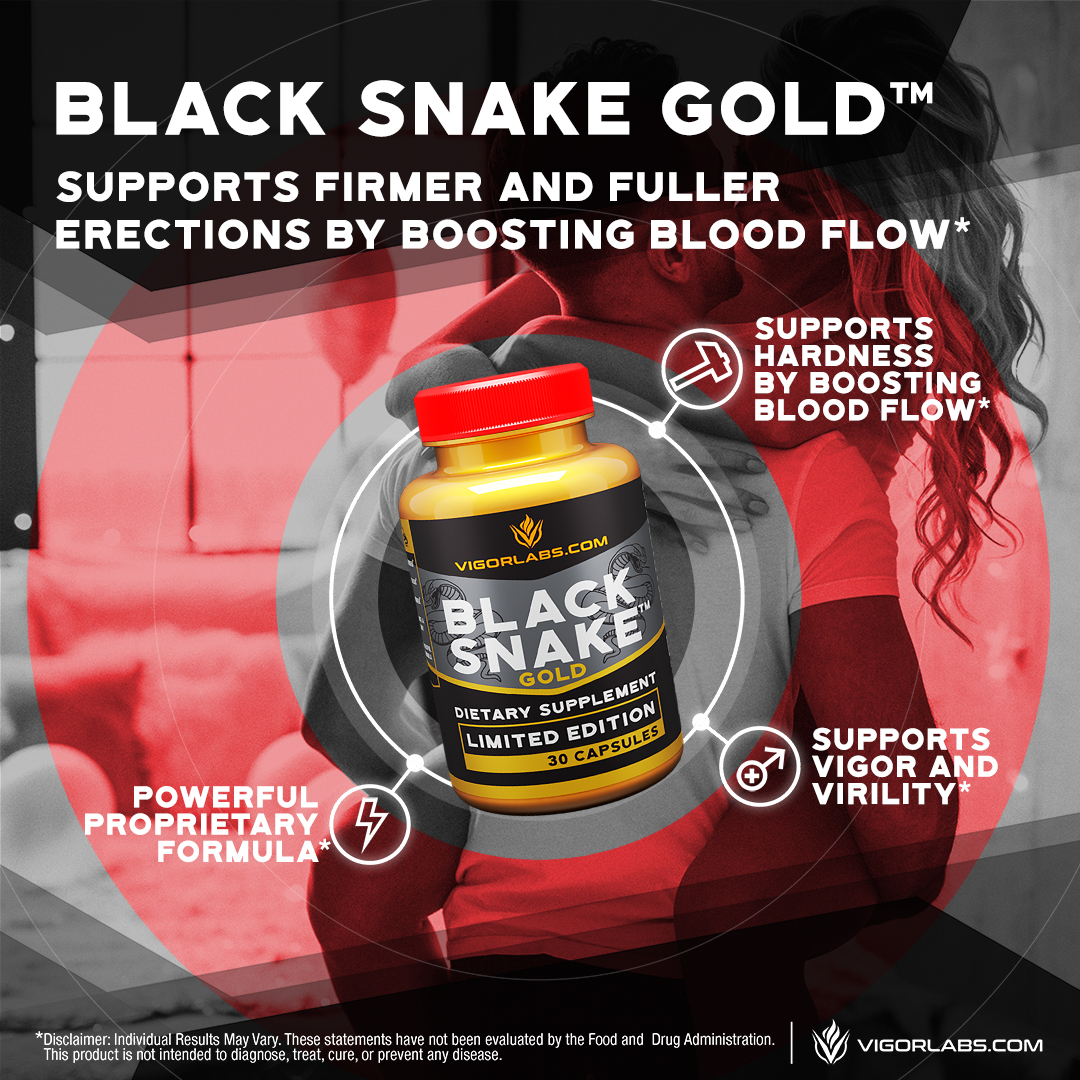 BLACK SNAKE GOLD™

SUPPORTS FIRMER AND FULLER ERECTIONS BY BOOSTING BLOOD FLOW*

SUPPORTS HARDNESS BY BOOSTING BLOOD FLOW*

VIGORLABS.COM

BLACK SNAKE™ GOLD

DIETARY SUPPLEMENT

LIMITED EDITION

30 CAPSULES

SUPPORTS VIGOR AND VIRILITY*

POWERFUL PROPRIETARY FORMULA*

*Disclaimer: Individual Results May Vary. These statements have not been evaluated by the Food and Drug Administration. This product is not intended to diagnose, treat, cure, or prevent any disease.

VIGORLABS.COM