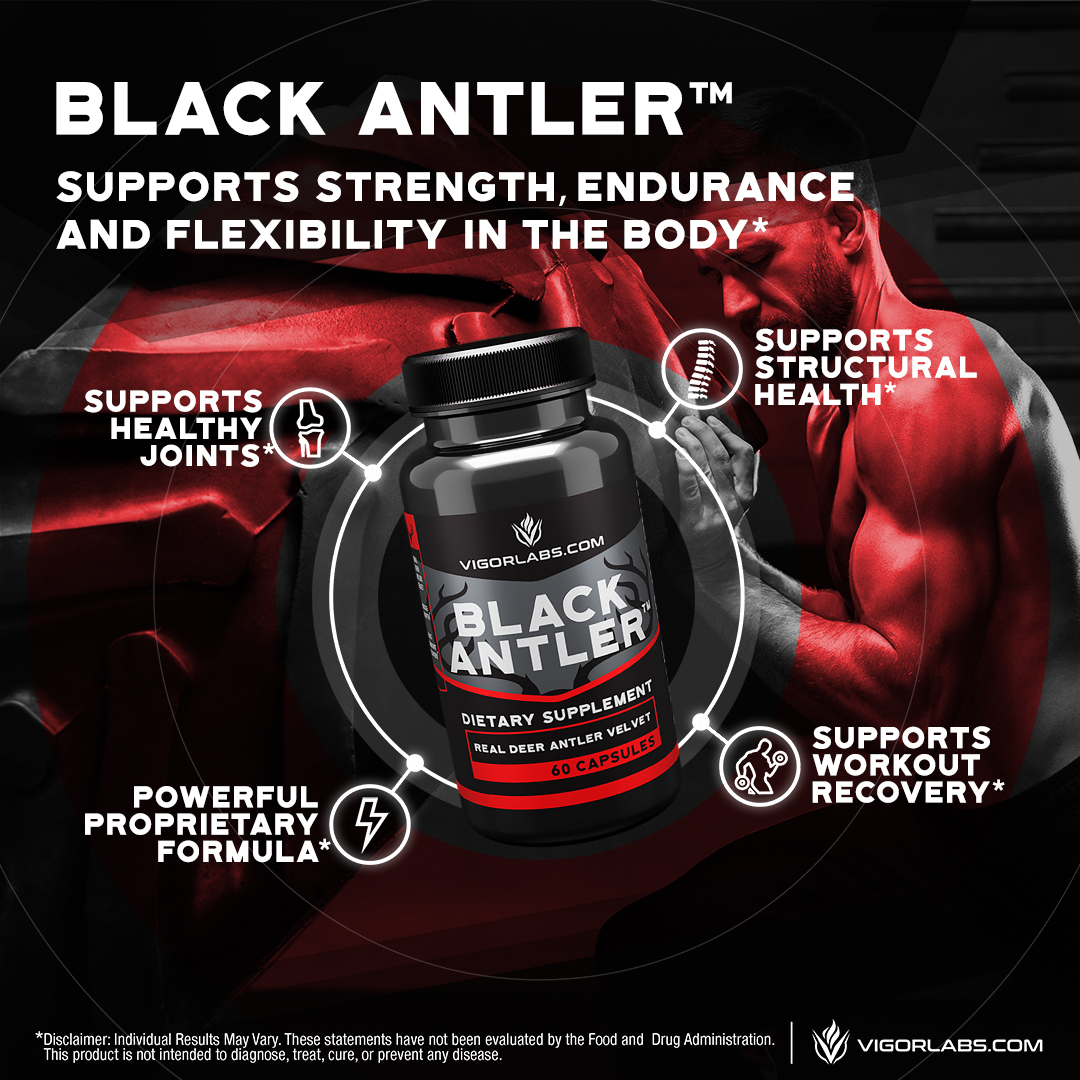 BLACK ANTLER™

SUPPORTS STRENGTH, ENDURANCE AND FLEXIBILITY IN THE BODY*

SUPPORTS HEALTHY JOINTS*

SUPPORTS STRUCTURAL HEALTH*

VIGORLABS.COM

BLACK ANTLER™

DIETARY SUPPLEMENT

REAL DEER ANTLER VELVET

60 CAPSULES

POWERFUL PROPRIETARY FORMULA*

SUPPORTS WORKOUT RECOVERY*

*Disclaimer: Individual Results May Vary. These statements have not been evaluated by the Food and Drug Administration. This product is not intended to diagnose, treat, cure, or prevent any disease.

VIGORLABS.COM