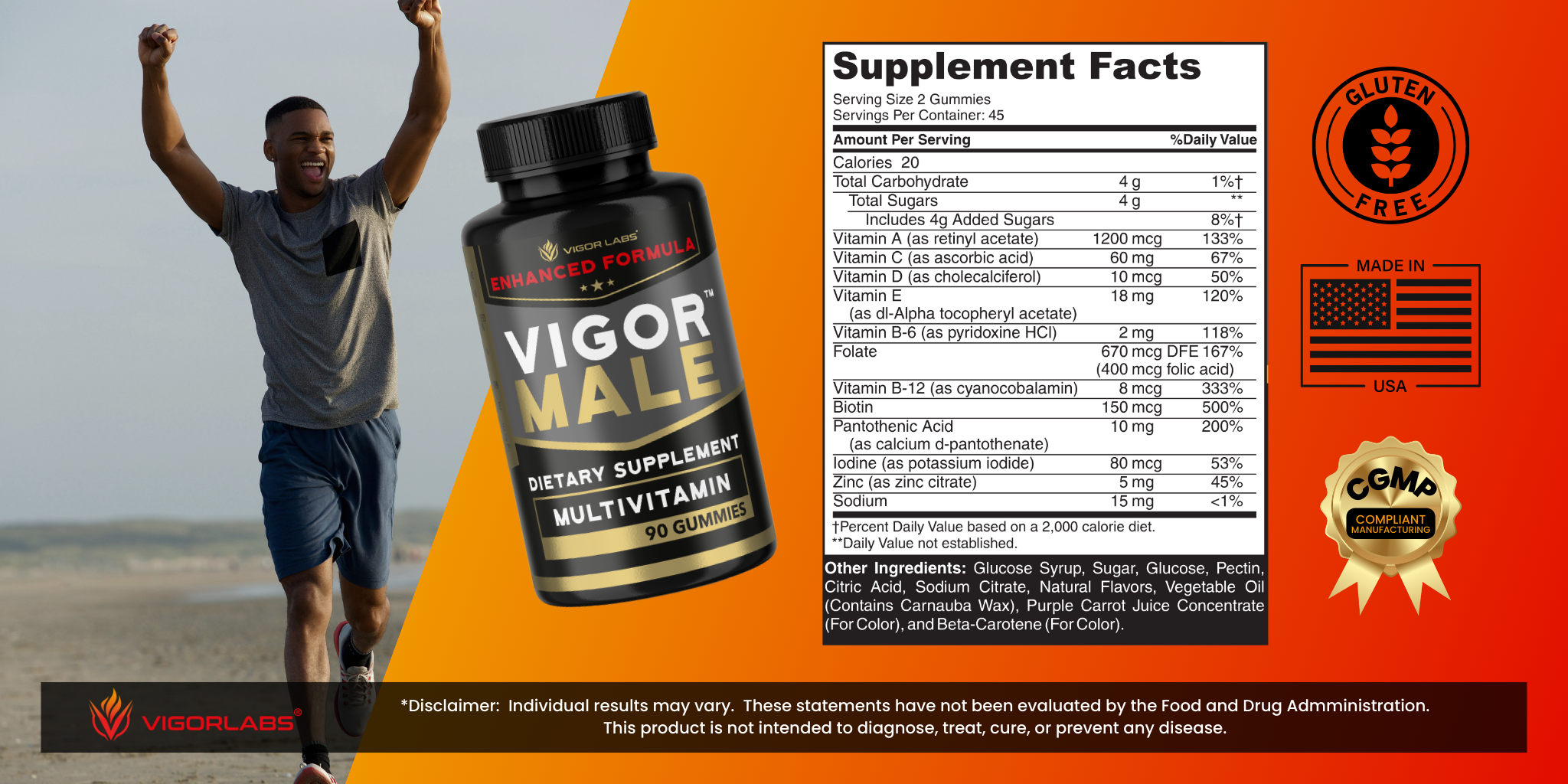 VIGOR LABS
ENHANCED FORMULA
VIGOR™
MALE
DIETARY SUPPLEMENT
MULTIVITAMIN
90 GUMMIES

Supplement Facts
Serving Size 2 Gummies
Servings Per Container: 45

| Amount Per Serving | | %Daily Value |
|---|---|---|
| Calories 20 | | |
| Total Carbohydrate | 4 g | 1%† |
| Total Sugars | 4 g | ** |
| Includes 4g Added Sugars | | 8%† |
| Vitamin A (as retinyl acetate) | 1200 mcg | 133% |
| Vitamin C (as ascorbic acid) | 60 mg | 67% |
| Vitamin D (as cholecalciferol) | 10 mcg | 50% |
| Vitamin E (as dl-Alpha tocopheryl acetate) | 18 mg | 120% |
| Vitamin B-6 (as pyridoxine HCl) | 2 mg | 118% |
| Folate | 670 mcg DFE (400 mcg folic acid) | 167% |
| Vitamin B-12 (as cyanocobalamin) | 8 mcg | 333% |
| Biotin | 150 mcg | 500% |
| Pantothenic Acid (as calcium d-pantothenate) | 10 mg | 200% |
| Iodine (as potassium iodide) | 80 mcg | 53% |
| Zinc (as zinc citrate) | 5 mg | 45% |
| Sodium | 15 mg | <1% |

†Percent Daily Value based on a 2,000 calorie diet.
**Daily Value not established.

Other Ingredients: Glucose Syrup, Sugar, Glucose, Pectin, Citric Acid, Sodium Citrate, Natural Flavors, Vegetable Oil (Contains Carnauba Wax), Purple Carrot Juice Concentrate (For Color), and Beta-Carotene (For Color).

GLUTEN FREE

MADE IN USA

CGMP
COMPLIANT MANUFACTURING

VIGORLABS®

*Disclaimer: Individual results may vary. These statements have not been evaluated by the Food and Drug Admministration. This product is not intended to diagnose, treat, cure, or prevent any disease.