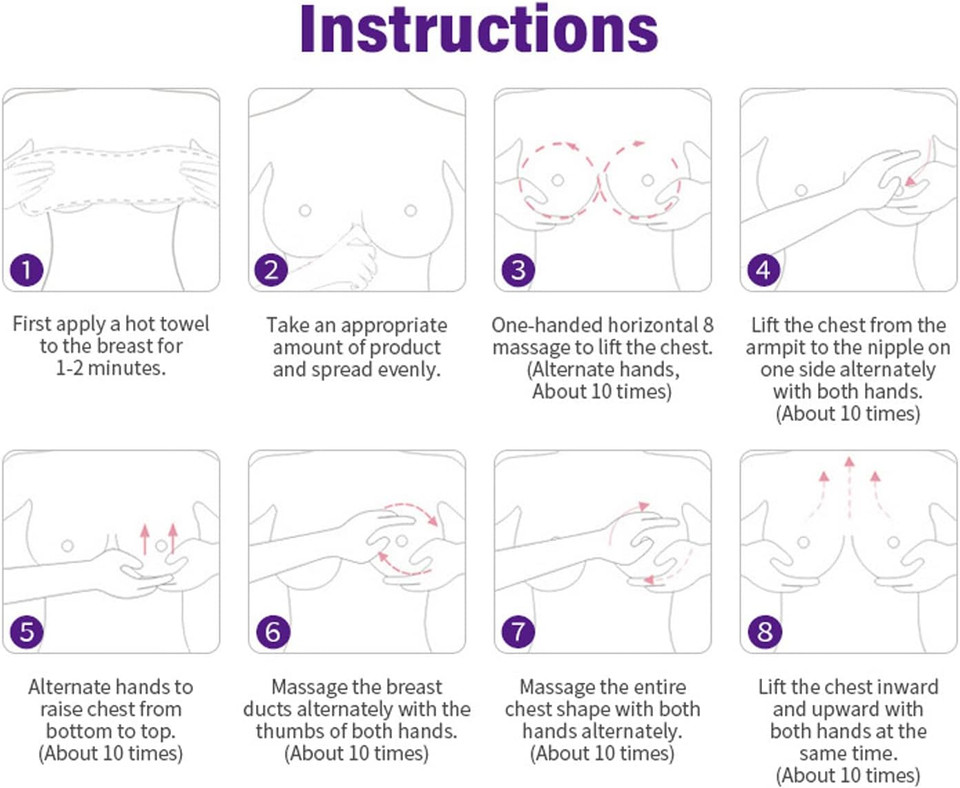 Instructions

1

First apply a hot towel to the breast for 1-2 minutes.

2

Take an appropriate amount of product and spread evenly.

3

One-handed horizontal 8 massage to lift the chest. (Alternate hands, About 10 times)

4

Lift the chest from the armpit to the nipple on one side alternately with both hands. (About 10 times)

5

Alternate hands to raise chest from bottom to top. (About 10 times)

6

Massage the breast ducts alternately with the thumbs of both hands. (About 10 times)

7

Massage the entire chest shape with both hands alternately. (About 10 times)

8

Lift the chest inward and upward with both hands at the same time. (About 10 times)