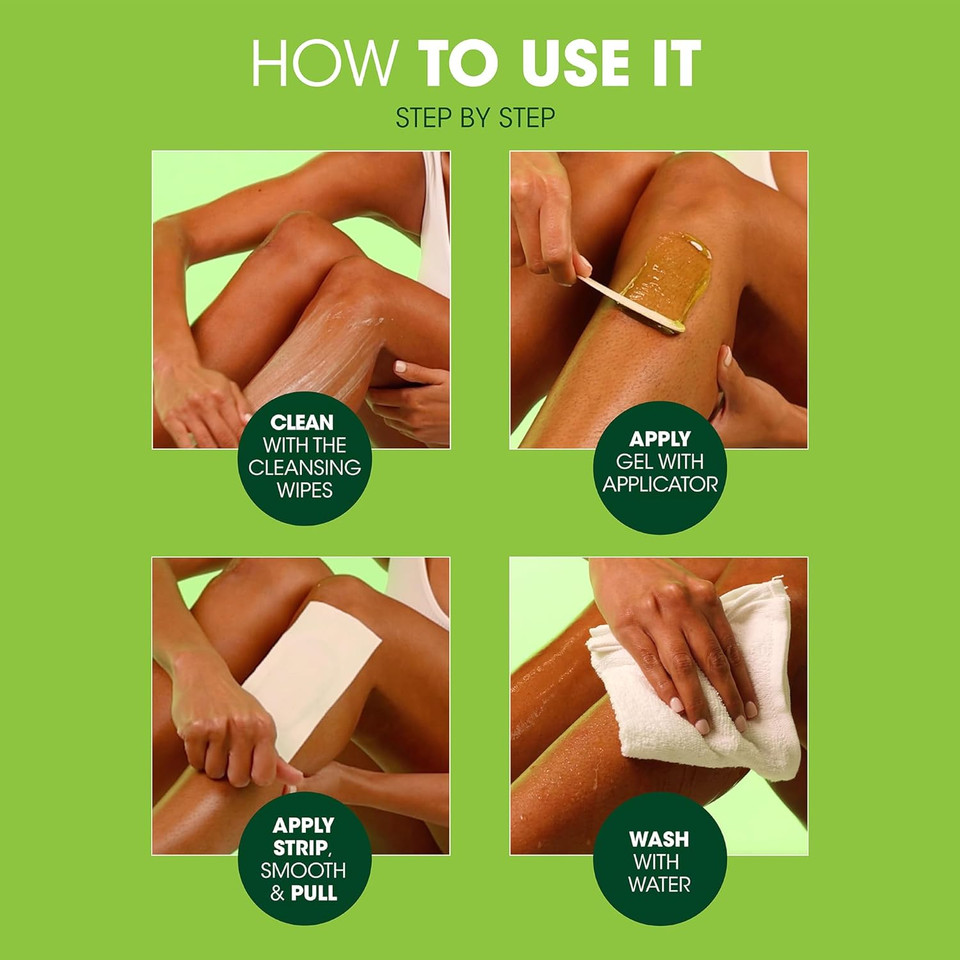 HOW TO USE IT
STEP BY STEP

CLEAN WITH THE CLEANSING WIPES

APPLY GEL WITH APPLICATOR

APPLY STRIP, SMOOTH & PULL

WASH WITH WATER