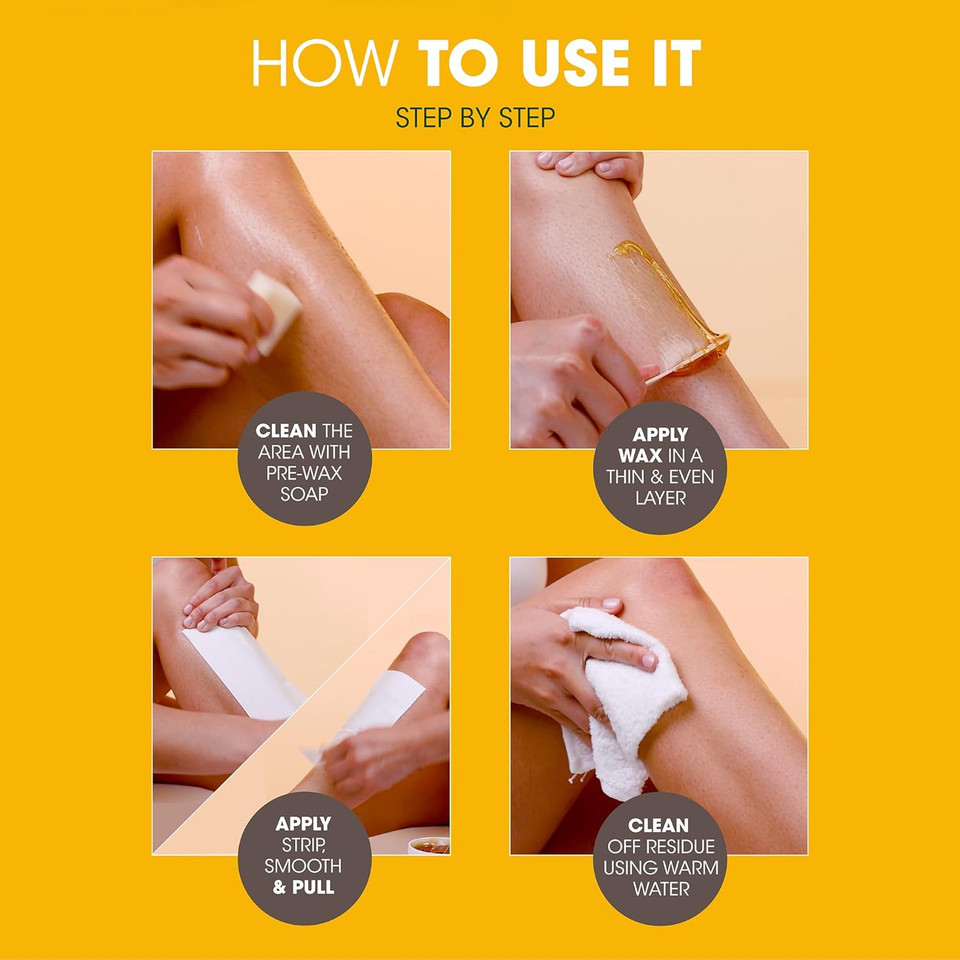 HOW TO USE IT

STEP BY STEP

CLEAN THE AREA WITH PRE-WAX SOAP

APPLY WAX IN A THIN & EVEN LAYER

APPLY STRIP, SMOOTH & PULL

CLEAN OFF RESIDUE USING WARM WATER