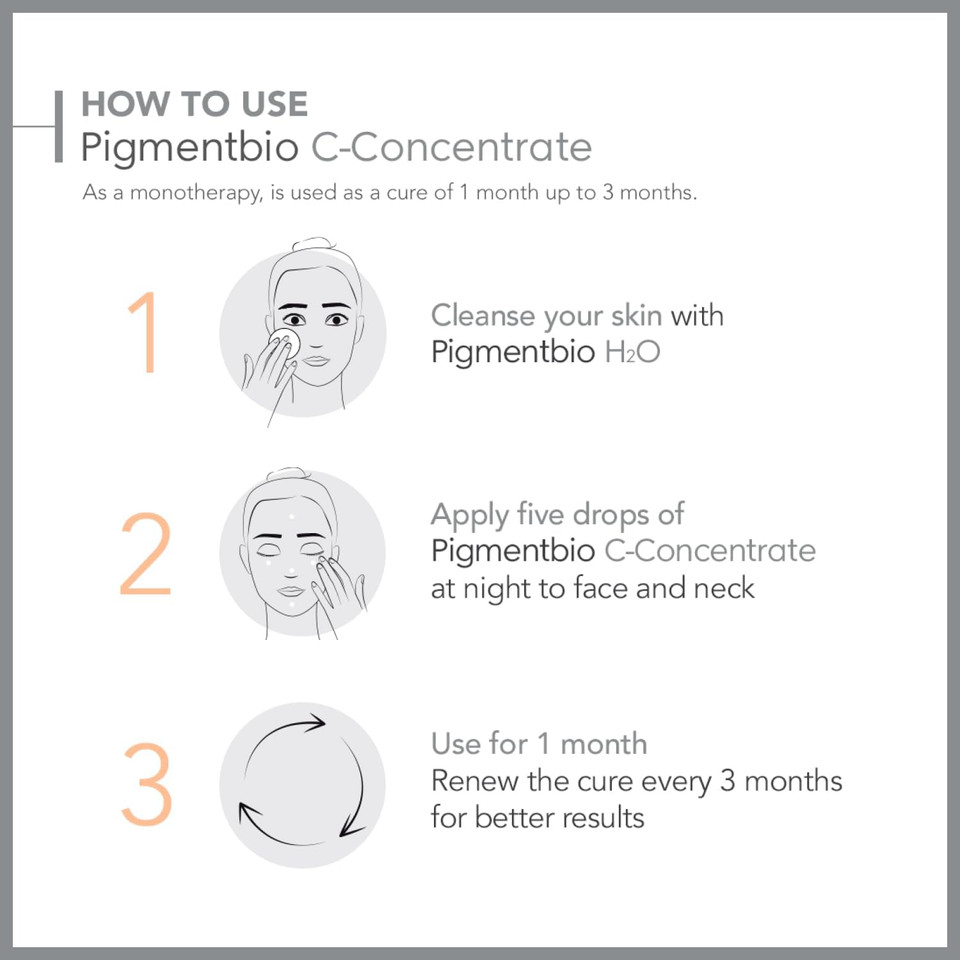 HOW TO USE
Pigmentbio C-Concentrate
As a monotherapy, is used as a cure of 1 month up to 3 months.

1
Cleanse your skin with Pigmentbio $H_2O$

2
Apply five drops of Pigmentbio C-Concentrate at night to face and neck

3
Use for 1 month
Renew the cure every 3 months for better results