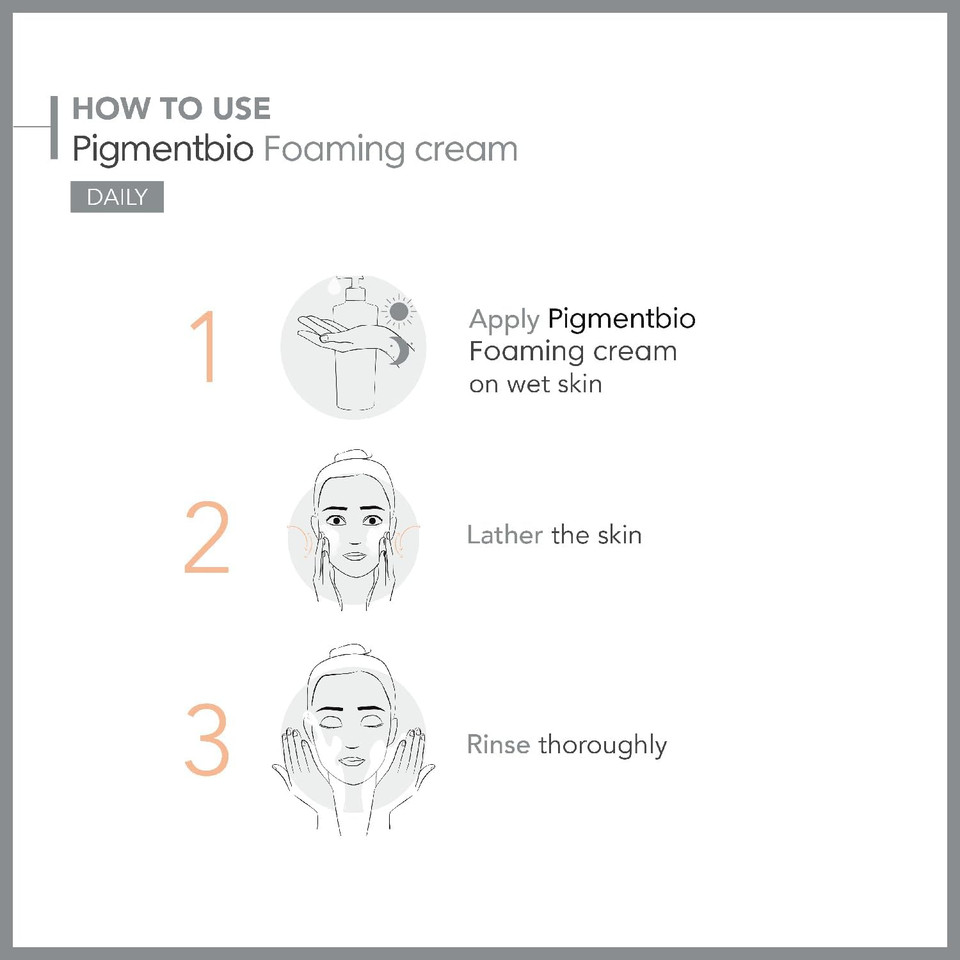 HOW TO USE
Pigmentbio Foaming cream

DAILY

1

Apply Pigmentbio Foaming cream on wet skin

2

Lather the skin

3

Rinse thoroughly