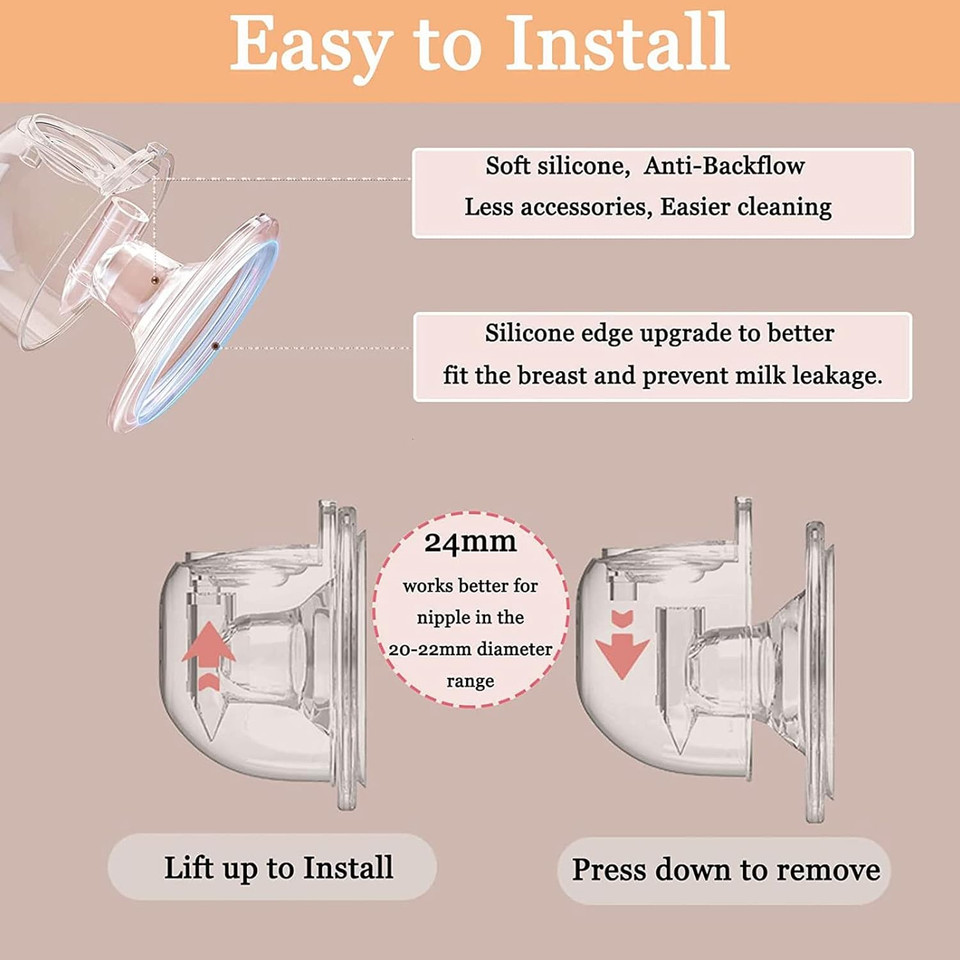 Easy to Install

Soft silicone, Anti-Backflow
Less accessories, Easier cleaning

Silicone edge upgrade to better fit the breast and prevent milk leakage.

24mm
works better for nipple in the 20-22mm diameter range

Lift up to Install

Press down to remove