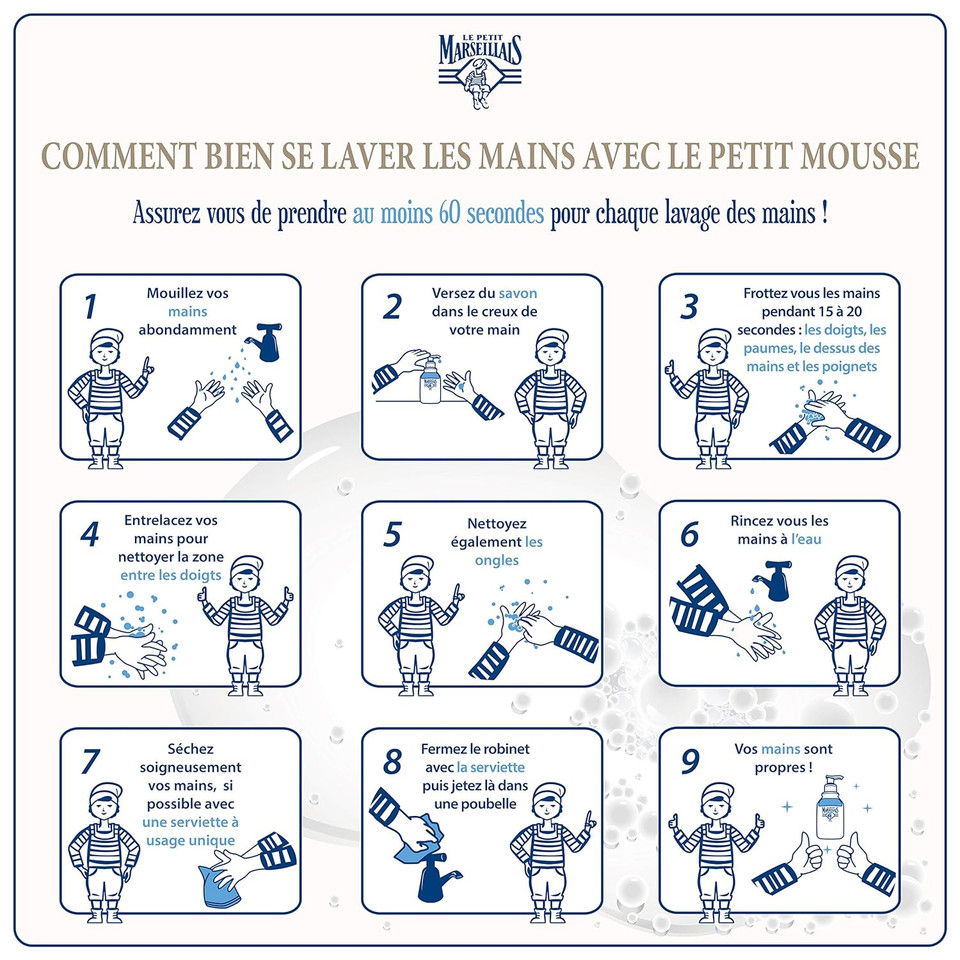 LE PETIT MARSEILLAIS

COMMENT BIEN SE LAVER LES MAINS AVEC LE PETIT MOUSSE

Assurez vous de prendre au moins 60 secondes pour chaque lavage des mains !

1
Mouillez vos mains abondamment

2
Versez du savon dans le creux de votre main

3
Frottez vous les mains pendant 15 à 20 secondes : les doigts, les paumes, le dessus des mains et les poignets

4
Entrelacez vos mains pour nettoyer la zone entre les doigts

5
Nettoyez également les ongles

6
Rincez vous les mains à l'eau

7
Séchez soigneusement vos mains, si possible avec une serviette à usage unique

8
Fermez le robinet avec la serviette puis jetez là dans une poubelle

9
Vos mains sont propres !