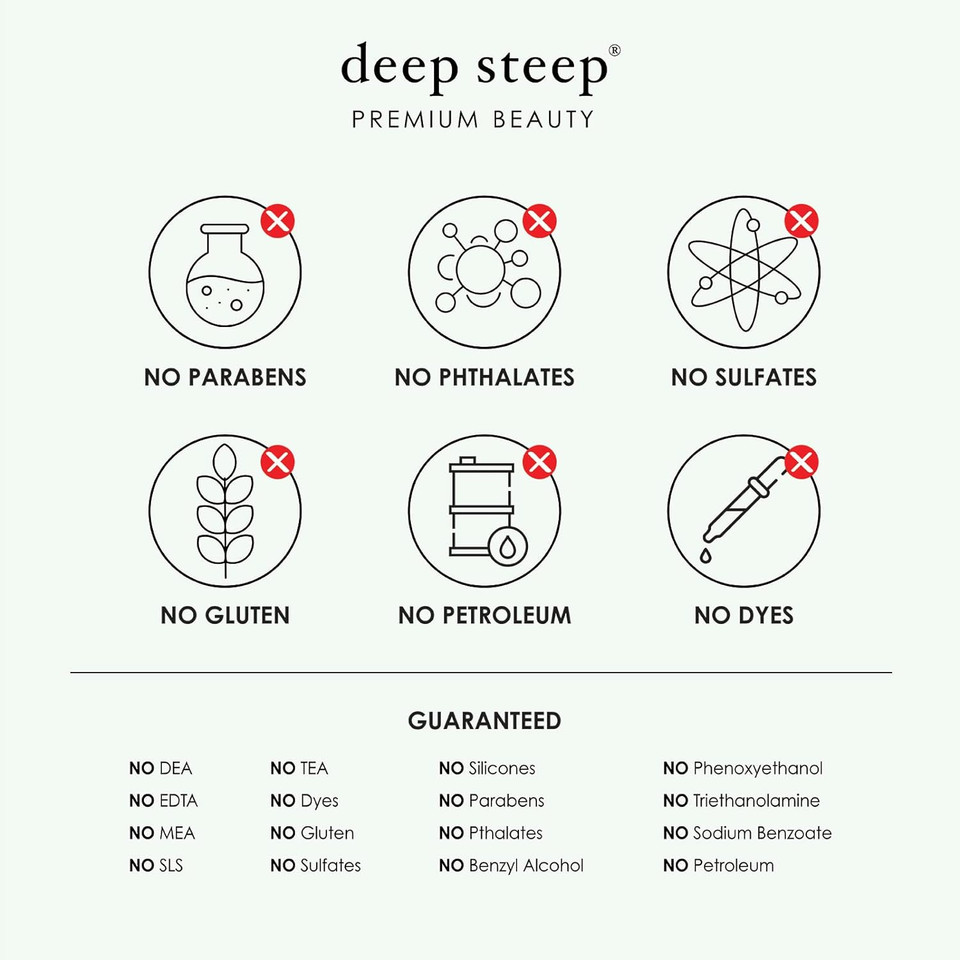 deep steep®
PREMIUM BEAUTY

NO PARABENS

NO PHTHALATES

NO SULFATES

NO GLUTEN

NO PETROLEUM

NO DYES

GUARANTEED

NO DEA
NO EDTA
NO MEA
NO SLS

NO TEA
NO Dyes
NO Gluten
NO Sulfates

NO Silicones
NO Parabens
NO Pthalates
NO Benzyl Alcohol

NO Phenoxyethanol
NO Triethanolamine
NO Sodium Benzoate
NO Petroleum