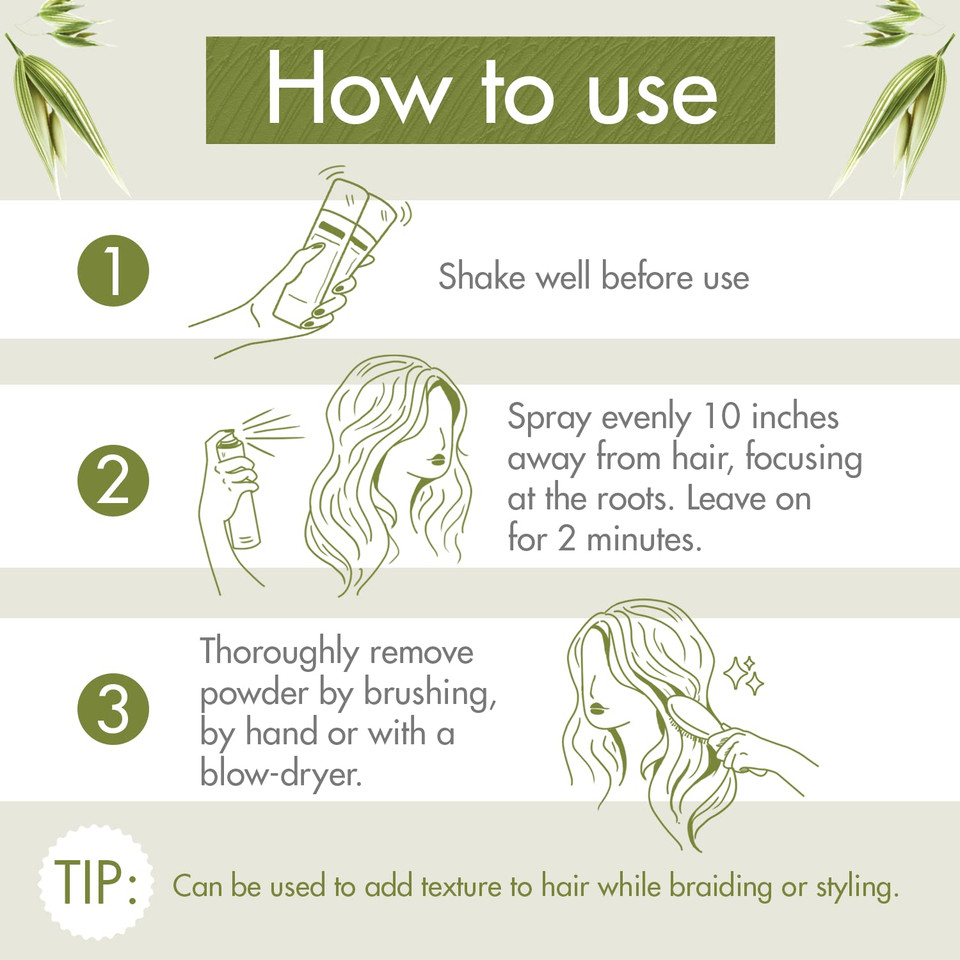 How to use

1

Shake well before use

2

Spray evenly 10 inches away from hair, focusing at the roots. Leave on for 2 minutes.

3

Thoroughly remove powder by brushing, by hand or with a blow-dryer.

TIP: Can be used to add texture to hair while braiding or styling.