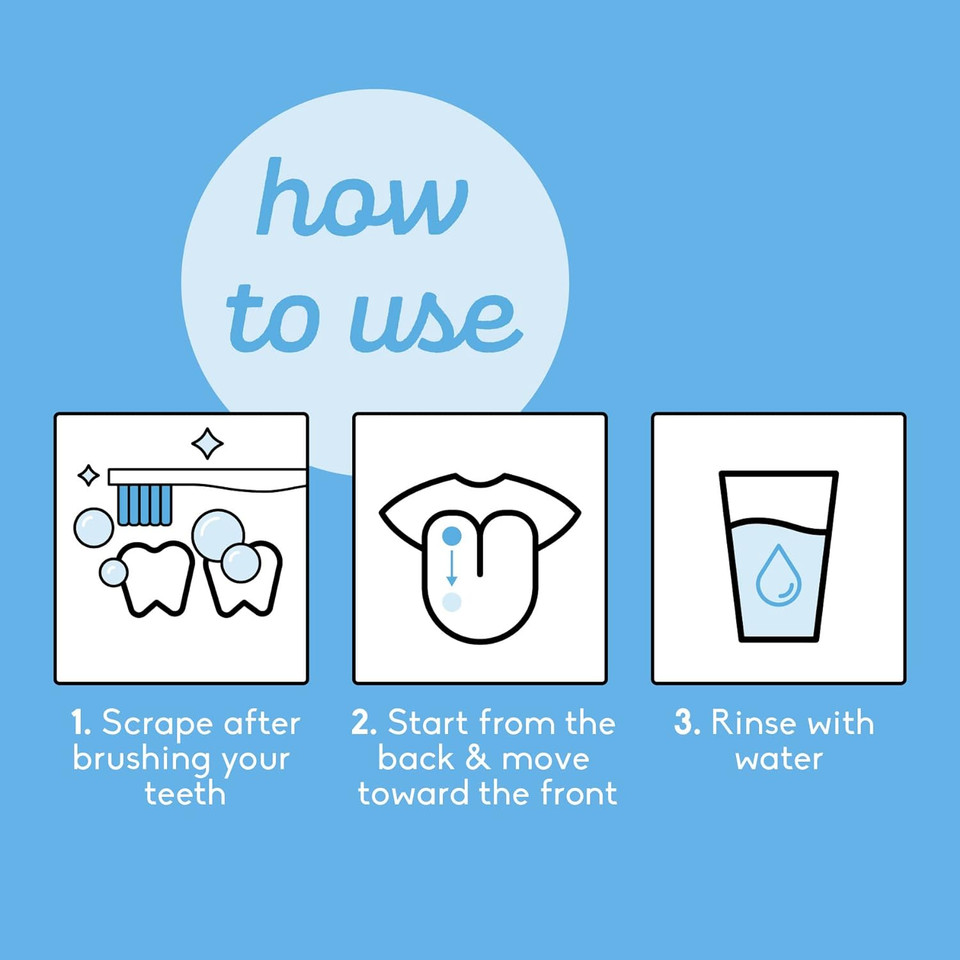 how to use

1. Scrape after brushing your teeth

2. Start from the back & move toward the front

3. Rinse with water