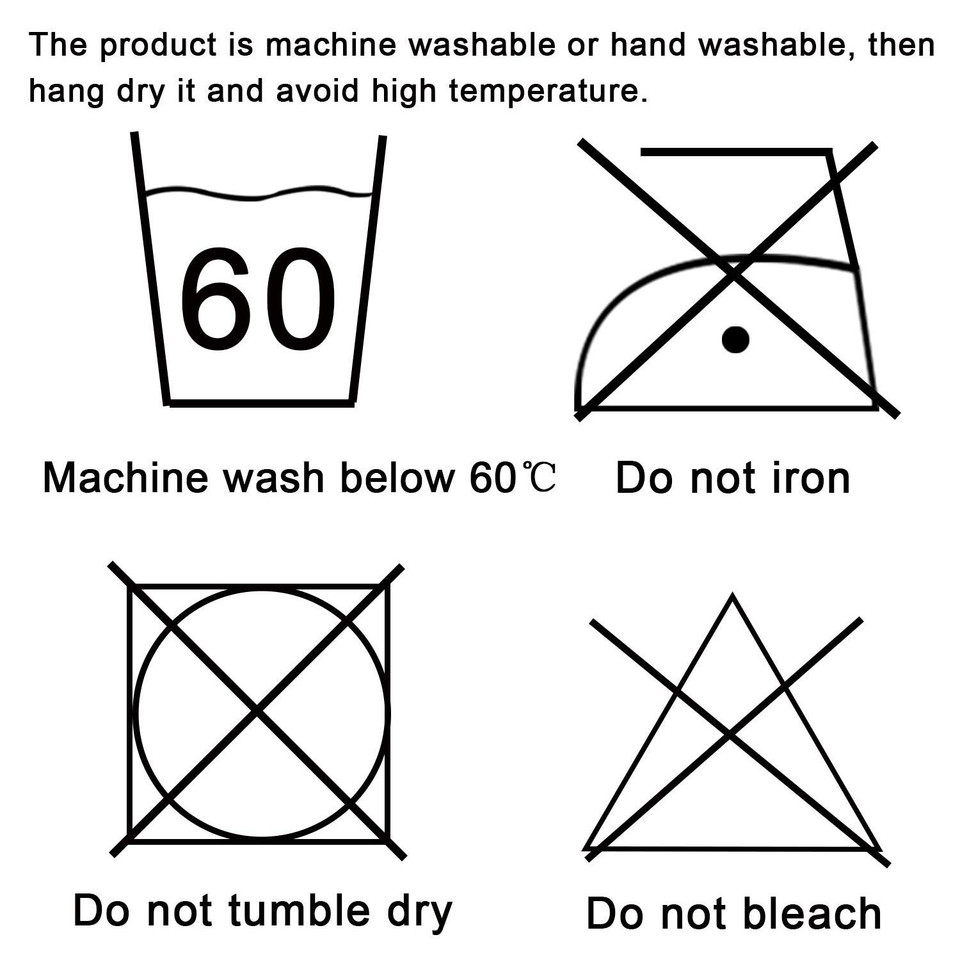 The product is machine washable or hand washable, then hang dry it and avoid high temperature.

60

Machine wash below 60℃

Do not iron

Do not tumble dry

Do not bleach