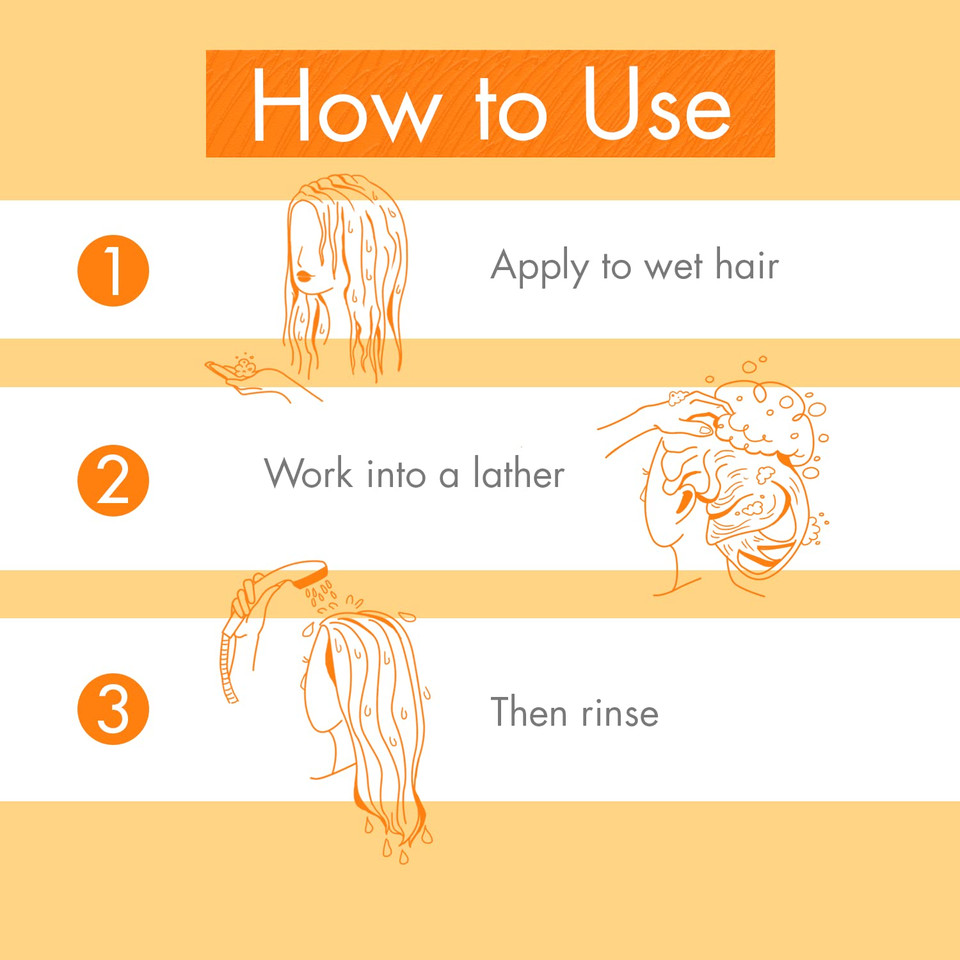 How to Use

1 Apply to wet hair

2 Work into a lather

3 Then rinse