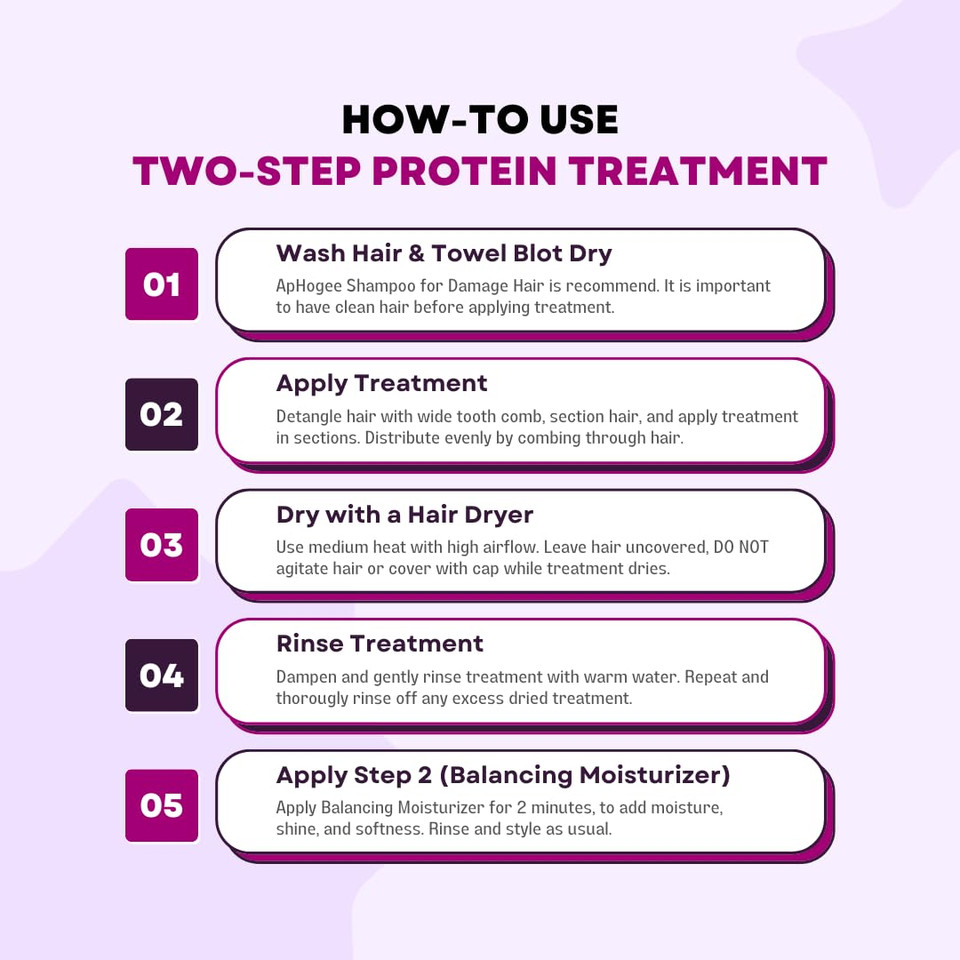 HOW-TO USE
TWO-STEP PROTEIN TREATMENT

01
Wash Hair & Towel Blot Dry
ApHogee Shampoo for Damage Hair is recommend. It is important to have clean hair before applying treatment.

02
Apply Treatment
Detangle hair with wide tooth comb, section hair, and apply treatment in sections. Distribute evenly by combing through hair.

03
Dry with a Hair Dryer
Use medium heat with high airflow. Leave hair uncovered, DO NOT agitate hair or cover with cap while treatment dries.

04
Rinse Treatment
Dampen and gently rinse treatment with warm water. Repeat and thorougly rinse off any excess dried treatment.

05
Apply Step 2 (Balancing Moisturizer)
Apply Balancing Moisturizer for 2 minutes, to add moisture, shine, and softness. Rinse and style as usual.