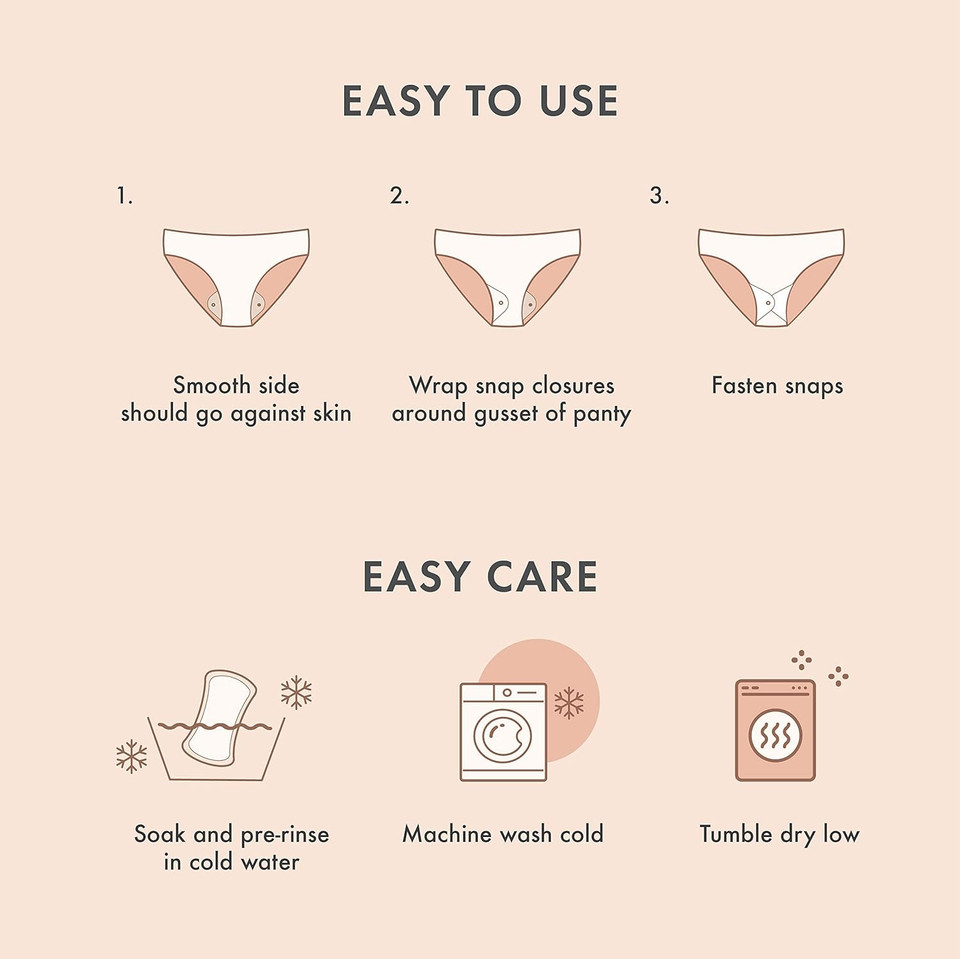 EASY TO USE

1.

Smooth side should go against skin

2.

Wrap snap closures around gusset of panty

3.

Fasten snaps

EASY CARE

Soak and pre-rinse in cold water

Machine wash cold

Tumble dry low