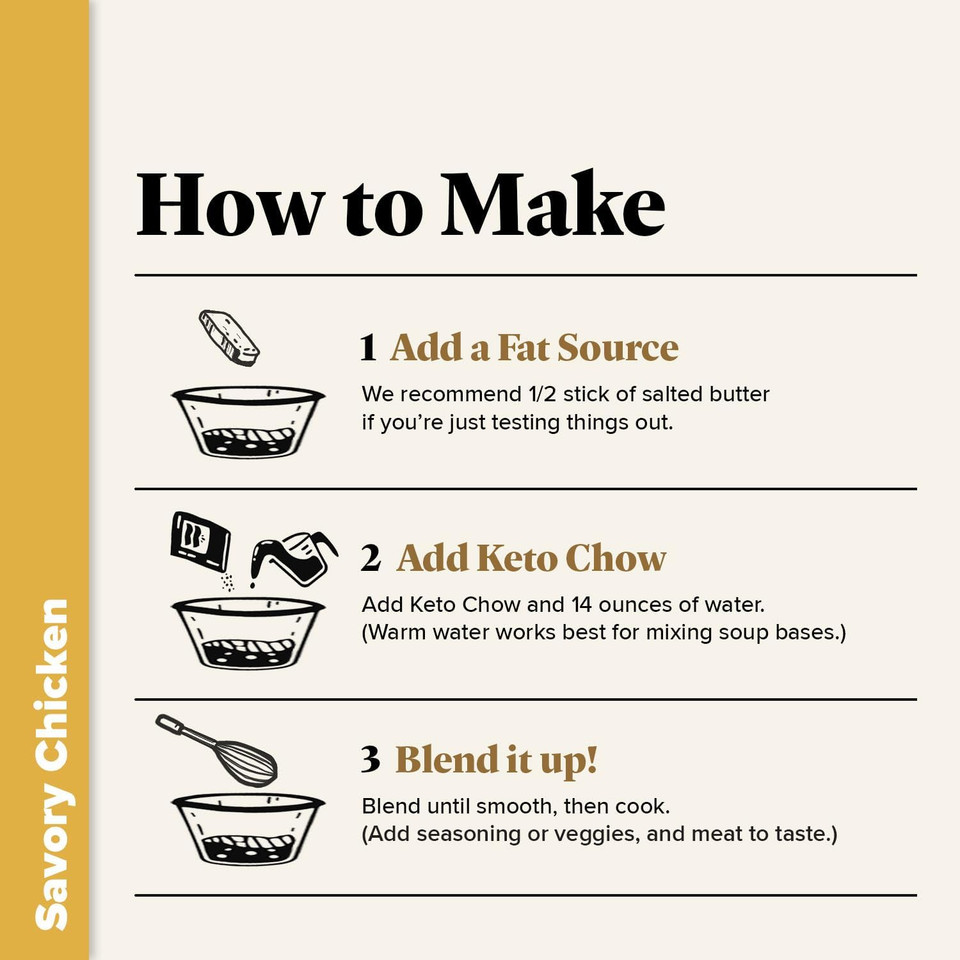 Savory Chicken

How to Make

1 Add a Fat Source
We recommend 1/2 stick of salted butter if you're just testing things out.

2 Add Keto Chow
Add Keto Chow and 14 ounces of water. (Warm water works best for mixing soup bases.)

3 Blend it up!
Blend until smooth, then cook. (Add seasoning or veggies, and meat to taste.)