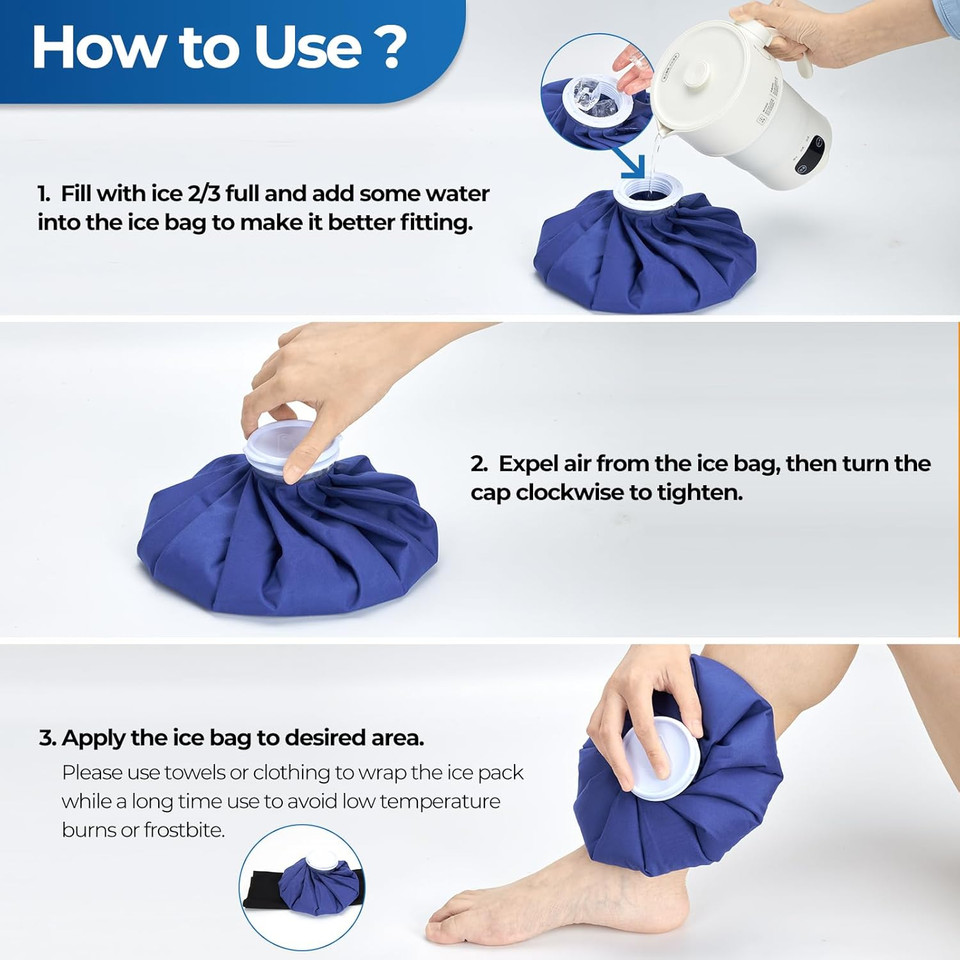 How to Use ?

1. Fill with ice 2/3 full and add some water into the ice bag to make it better fitting.

2. Expel air from the ice bag, then turn the cap clockwise to tighten.

3. Apply the ice bag to desired area.

Please use towels or clothing to wrap the ice pack while a long time use to avoid low temperature burns or frostbite.