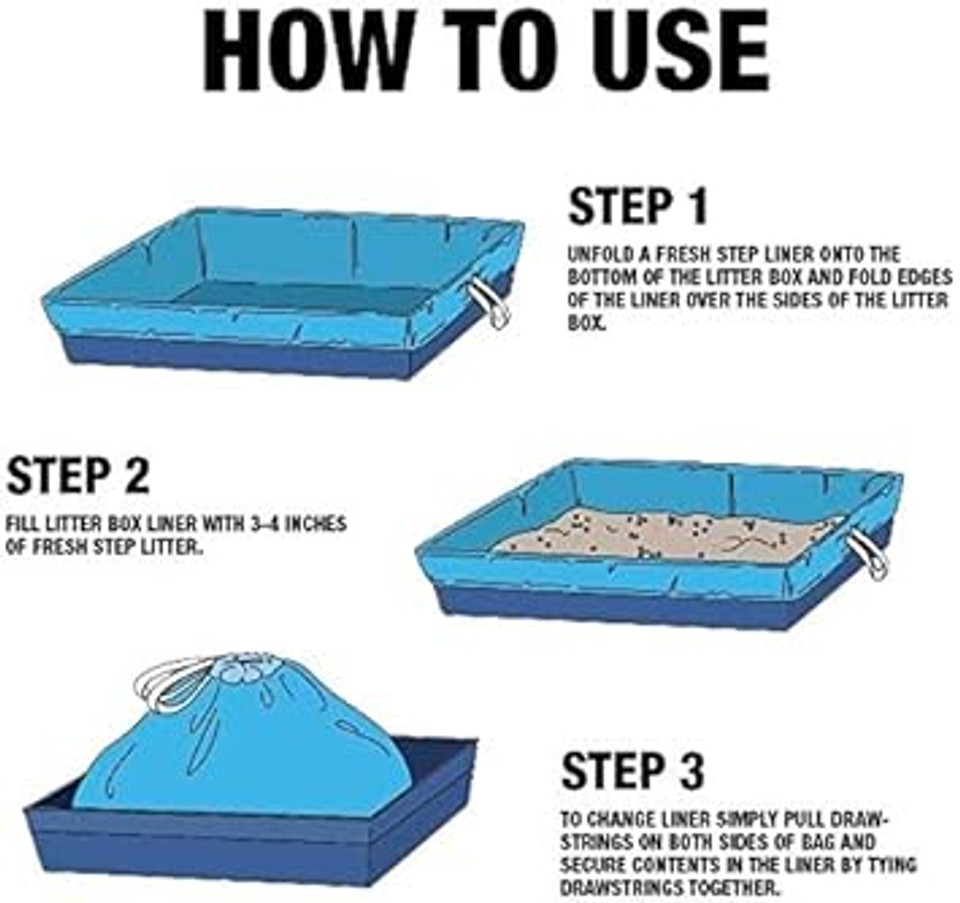 HOW TO USE

STEP 1

UNFOLD A FRESH STEP LINER ONTO THE BOTTOM OF THE LITTER BOX AND FOLD EDGES OF THE LINER OVER THE SIDES OF THE LITTER BOX.

STEP 2

FILL LITTER BOX LINER WITH 3-4 INCHES OF FRESH STEP LITTER.

STEP 3

TO CHANGE LINER SIMPLY PULL DRAWSTRINGS ON BOTH SIDES OF BAG AND SECURE CONTENTS IN THE LINER BY TYING DRAWSTRINGS TOGETHER.