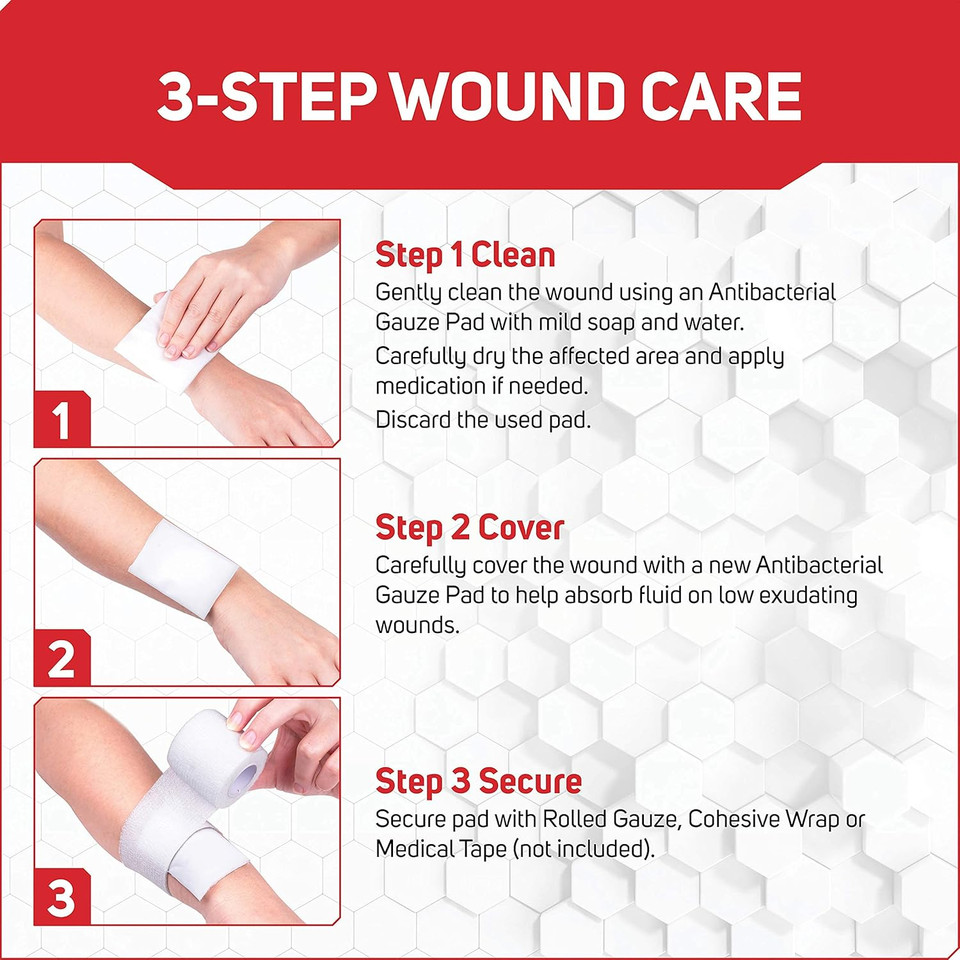 3-STEP WOUND CARE

1

Step 1 Clean
Gently clean the wound using an Antibacterial Gauze Pad with mild soap and water.
Carefully dry the affected area and apply medication if needed.
Discard the used pad.

2

Step 2 Cover
Carefully cover the wound with a new Antibacterial Gauze Pad to help absorb fluid on low exudating wounds.

3

Step 3 Secure
Secure pad with Rolled Gauze, Cohesive Wrap or Medical Tape (not included).