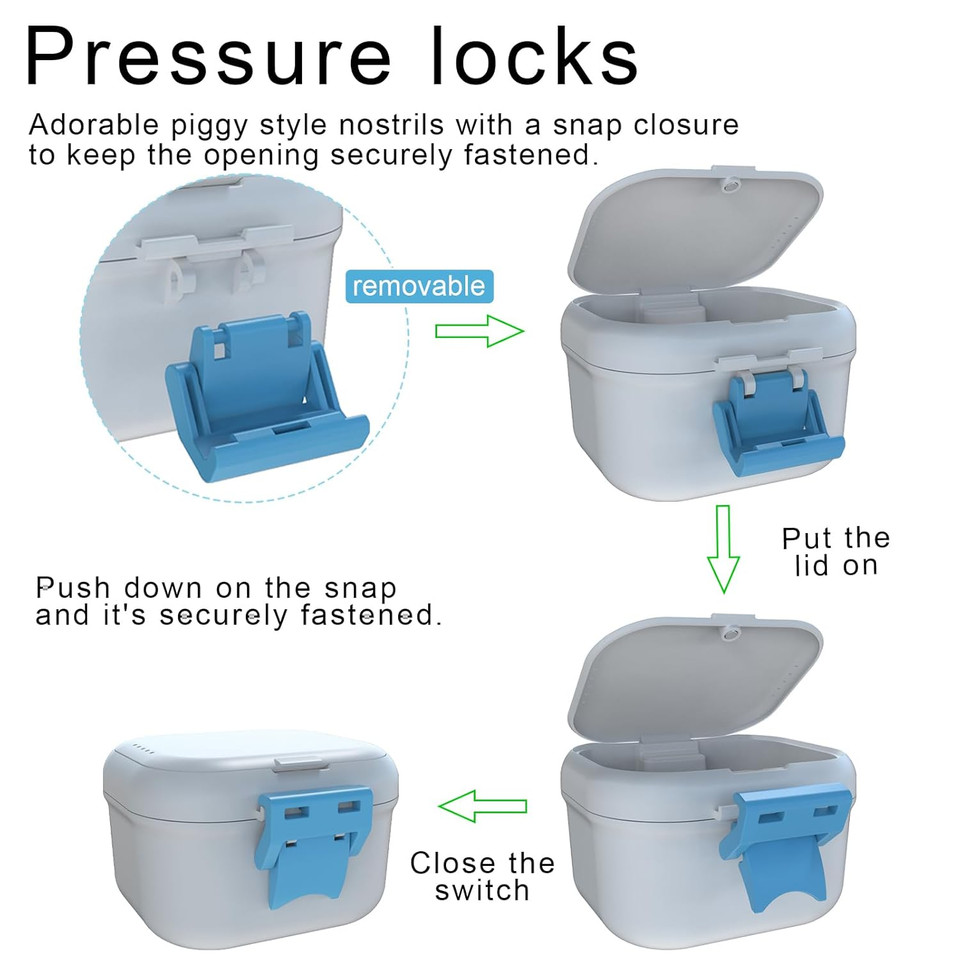 Pressure locks

Adorable piggy style nostrils with a snap closure to keep the opening securely fastened.

removable

Put the lid on

Push down on the snap and it's securely fastened.

Close the switch