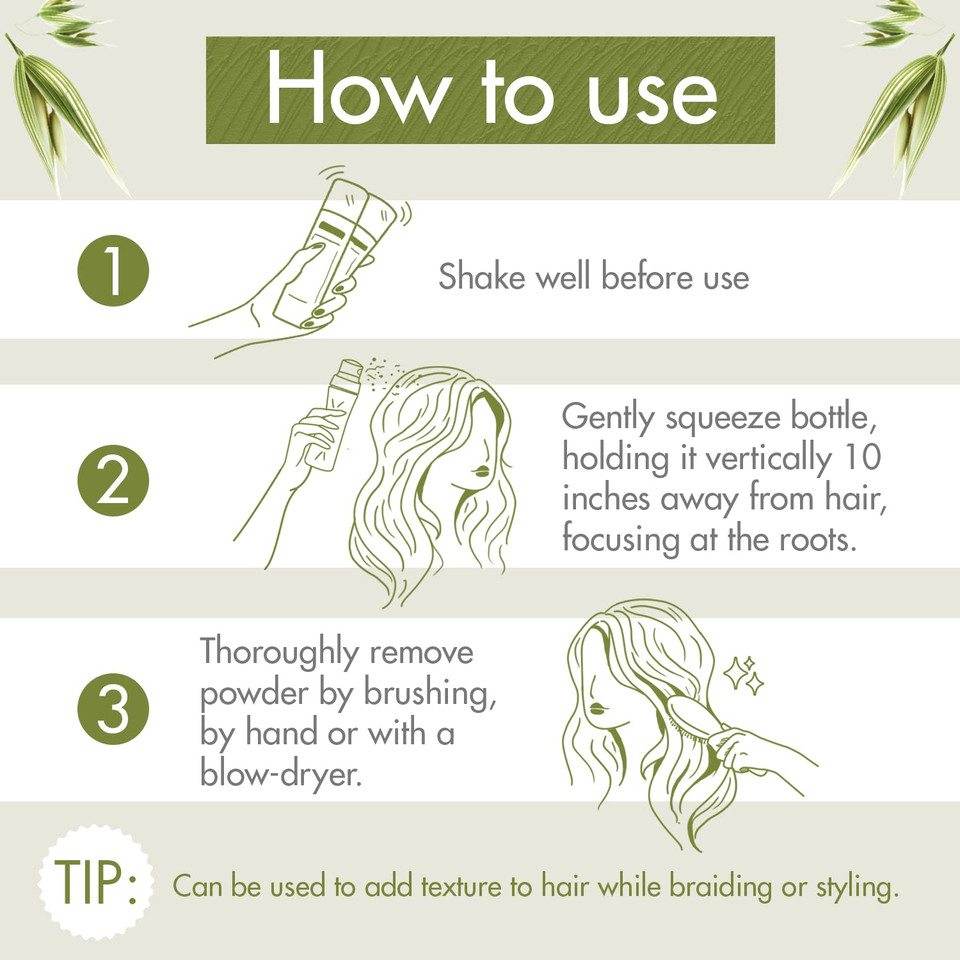 How to use

1

Shake well before use

2

Gently squeeze bottle, holding it vertically 10 inches away from hair, focusing at the roots.

3

Thoroughly remove powder by brushing, by hand or with a blow-dryer.

TIP: Can be used to add texture to hair while braiding or styling.