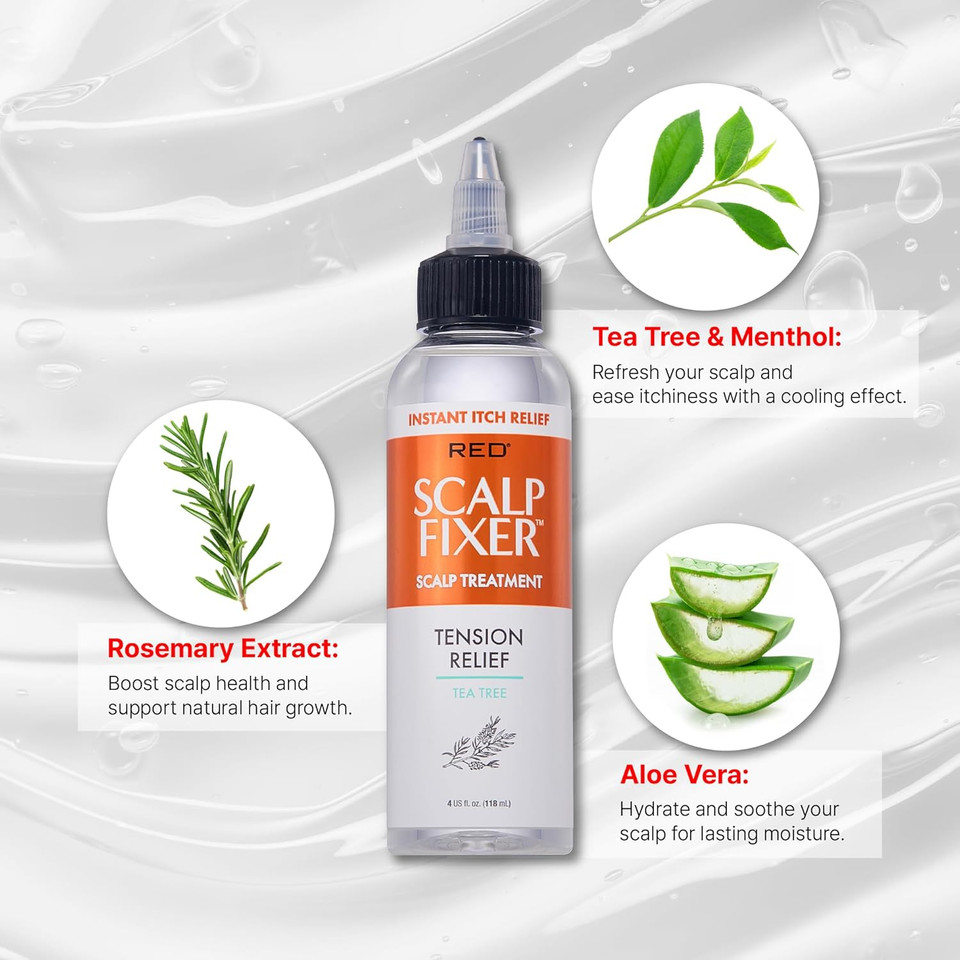 Tea Tree & Menthol:
Refresh your scalp and ease itchiness with a cooling effect.

INSTANT ITCH RELIEF
RED®
SCALP FIXER™
SCALP TREATMENT
TENSION RELIEF
TEA TREE
4 US fl. oz. (118 mL)

Rosemary Extract:
Boost scalp health and support natural hair growth.

Aloe Vera:
Hydrate and soothe your scalp for lasting moisture.