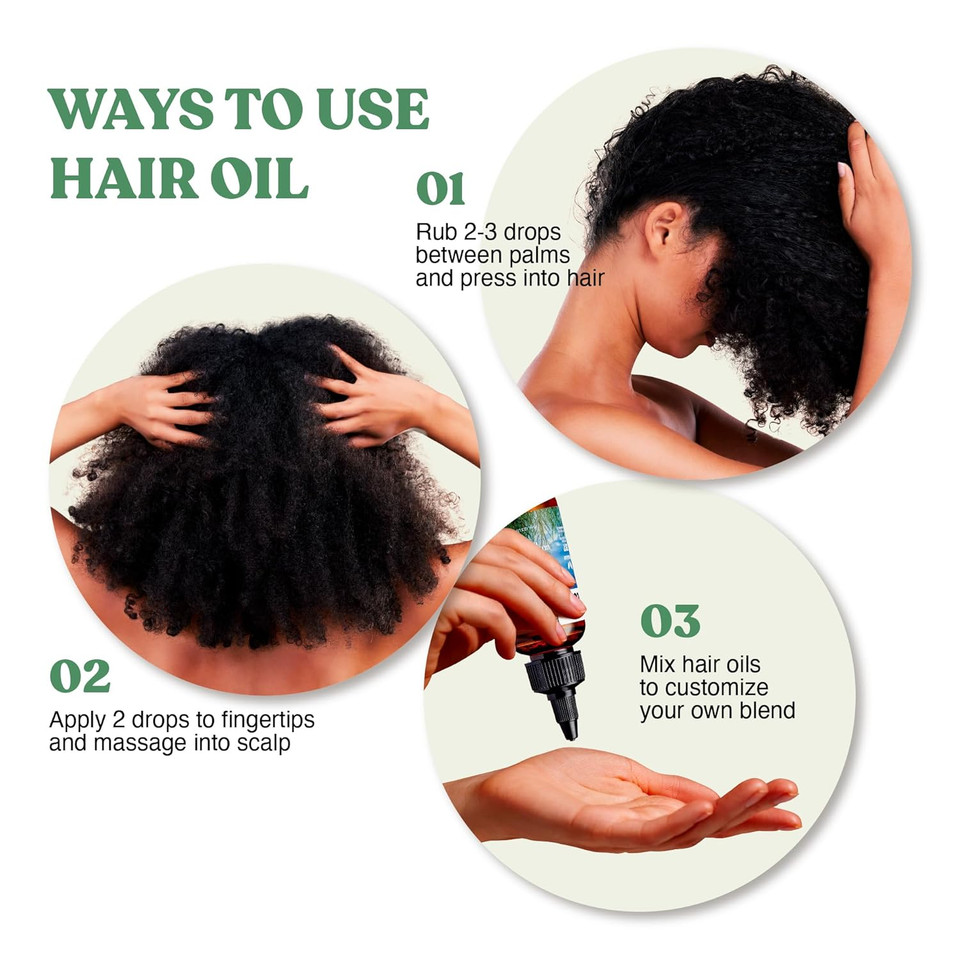 WAYS TO USE HAIR OIL

01
Rub 2-3 drops between palms and press into hair

02
Apply 2 drops to fingertips and massage into scalp

03
Mix hair oils to customize your own blend