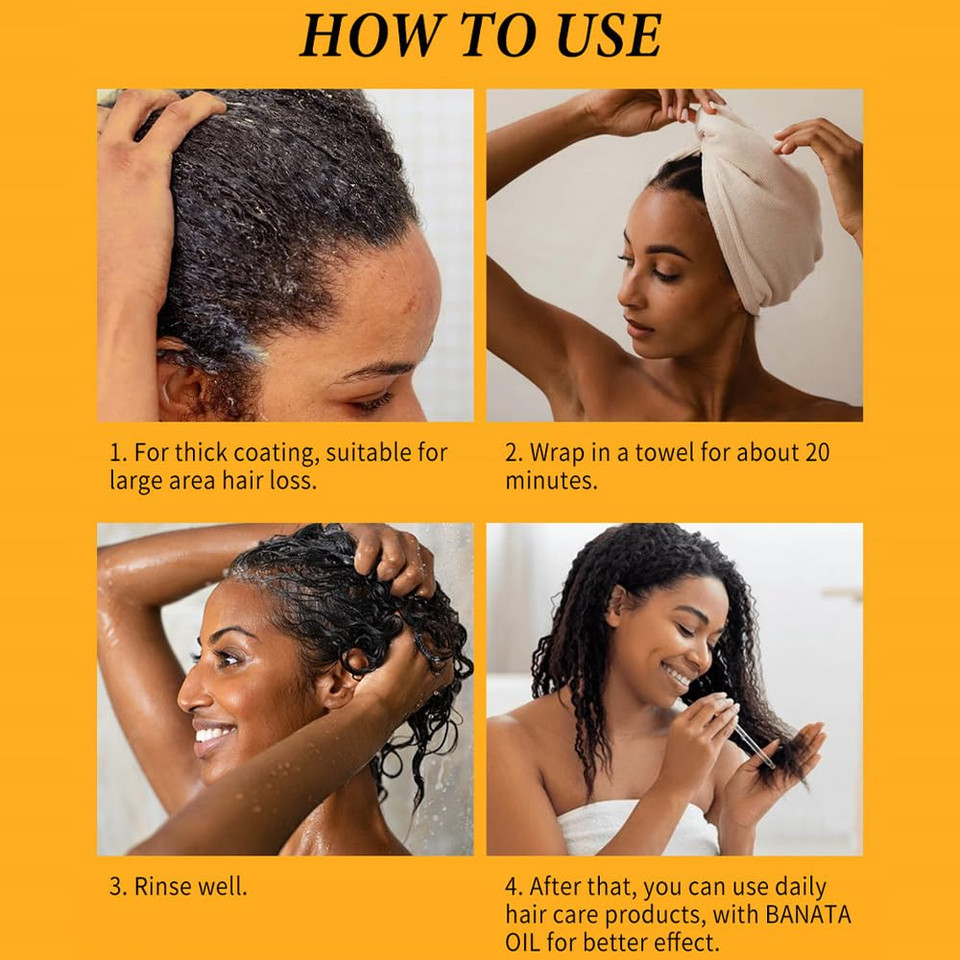 HOW TO USE

1. For thick coating, suitable for large area hair loss.

2. Wrap in a towel for about 20 minutes.

3. Rinse well.

4. After that, you can use daily hair care products, with BANATA OIL for better effect.