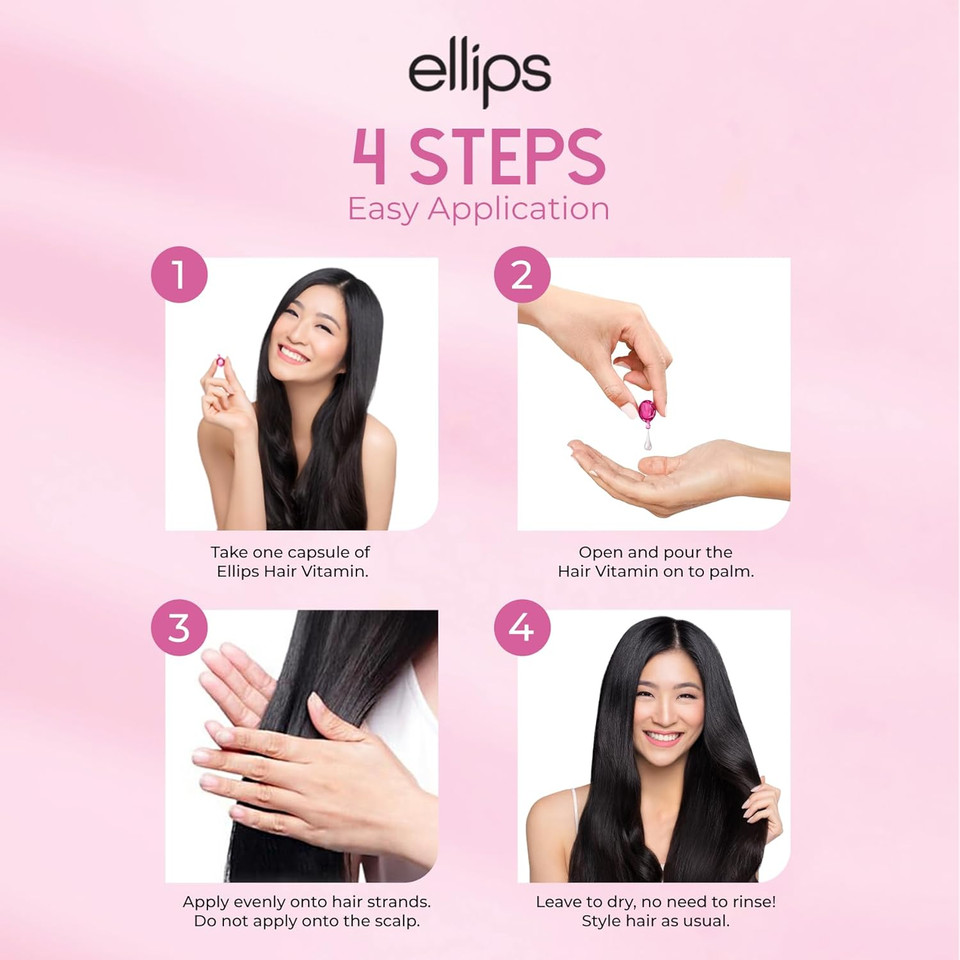 ellips

4 STEPS
Easy Application

1

Take one capsule of Ellips Hair Vitamin.

2

Open and pour the Hair Vitamin on to palm.

3

Apply evenly onto hair strands. Do not apply onto the scalp.

4

Leave to dry, no need to rinse! Style hair as usual.