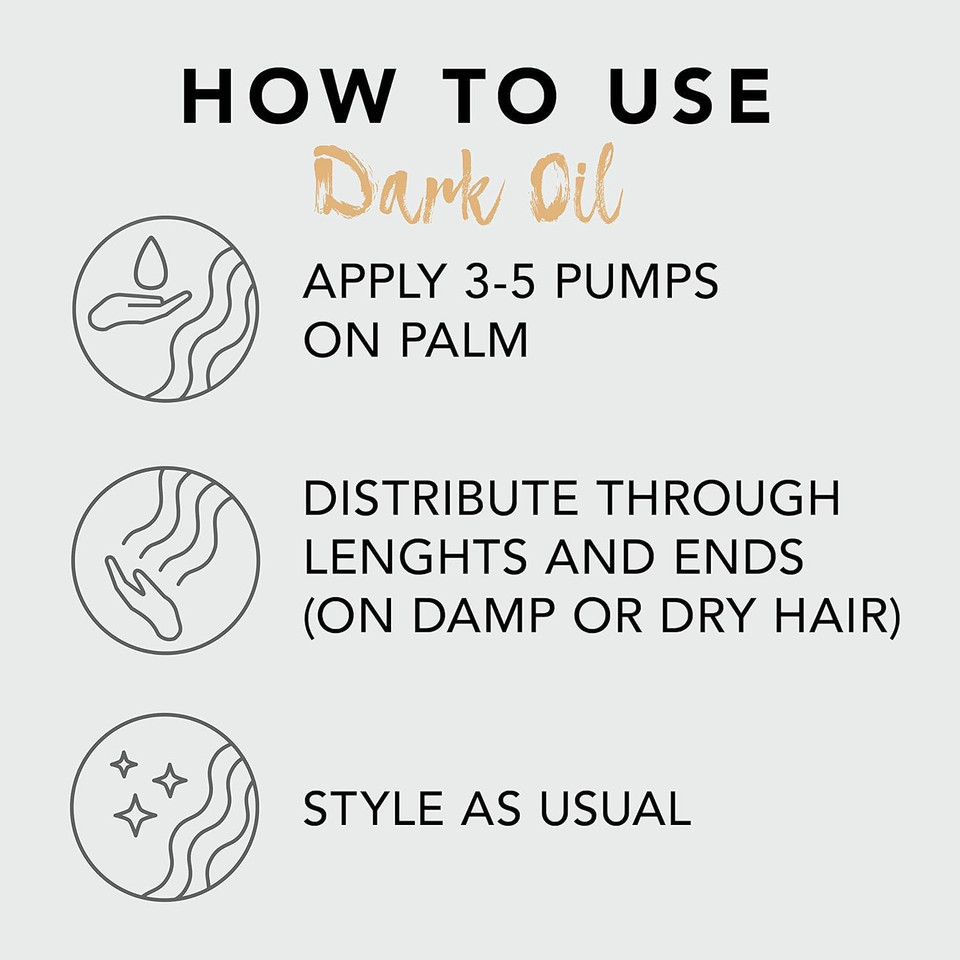 HOW TO USE
Dark Oil

APPLY 3-5 PUMPS ON PALM

DISTRIBUTE THROUGH LENGHTS AND ENDS (ON DAMP OR DRY HAIR)

STYLE AS USUAL