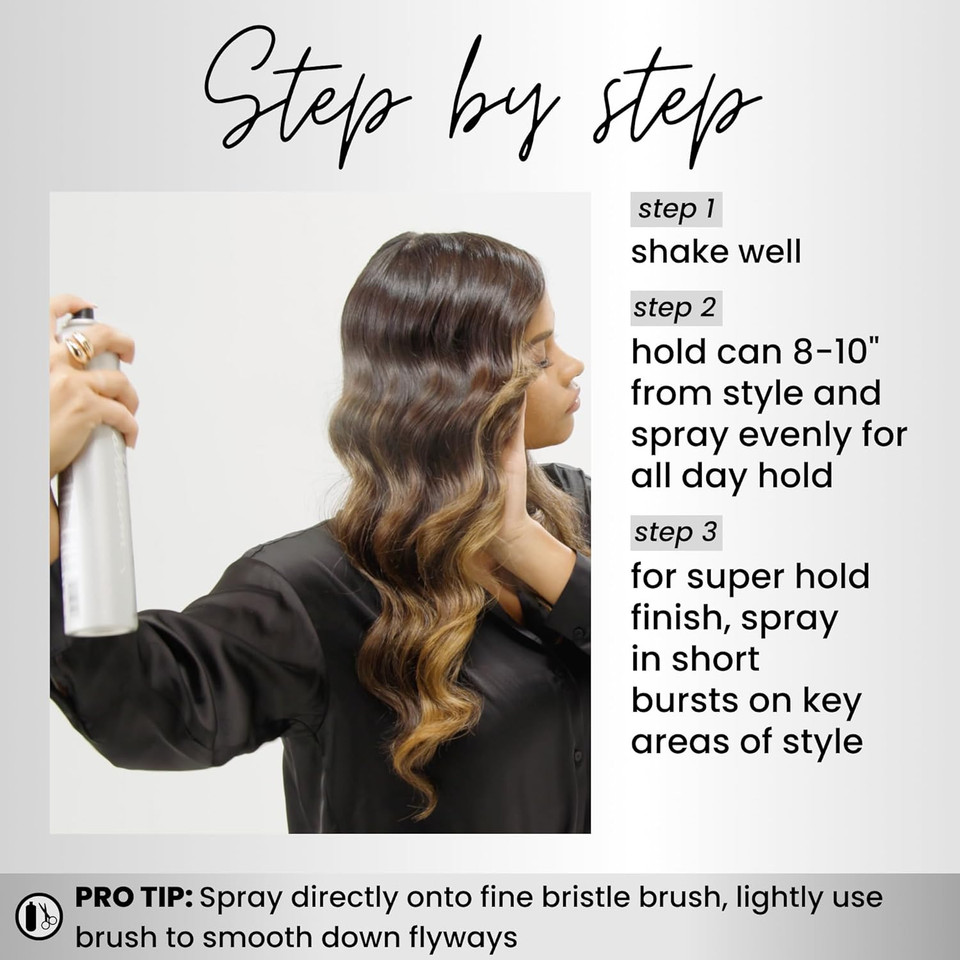 Step by step

step 1
shake well

step 2
hold can 8-10" from style and spray evenly for all day hold

step 3
for super hold finish, spray in short bursts on key areas of style

PRO TIP: Spray directly onto fine bristle brush, lightly use brush to smooth down flyways