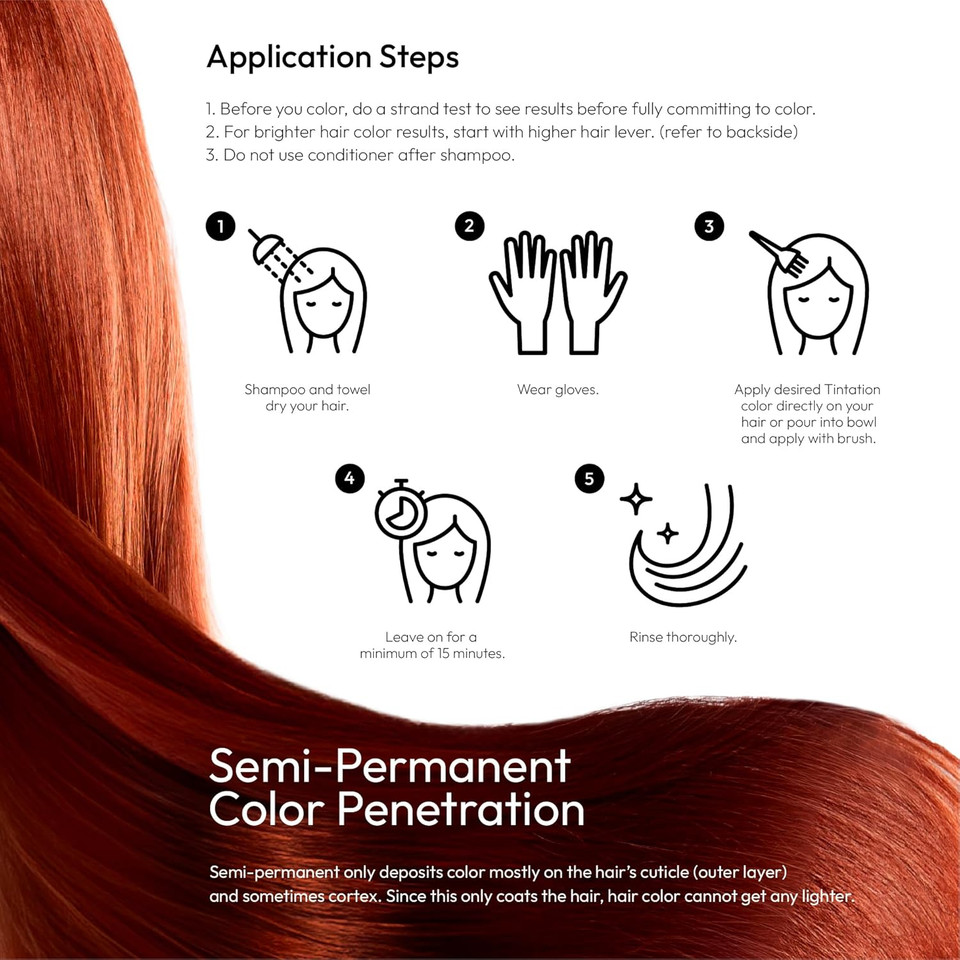 Application Steps

1. Before you color, do a strand test to see results before fully committing to color.
2. For brighter hair color results, start with higher hair lever. (refer to backside)
3. Do not use conditioner after shampoo.

1

Shampoo and towel dry your hair.

2

Wear gloves.

3

Apply desired Tintation color directly on your hair or pour into bowl and apply with brush.

4

Leave on for a minimum of 15 minutes.

5

Rinse thoroughly.

Semi-Permanent Color Penetration

Semi-permanent only deposits color mostly on the hair's cuticle (outer layer) and sometimes cortex. Since this only coats the hair, hair color cannot get any lighter.