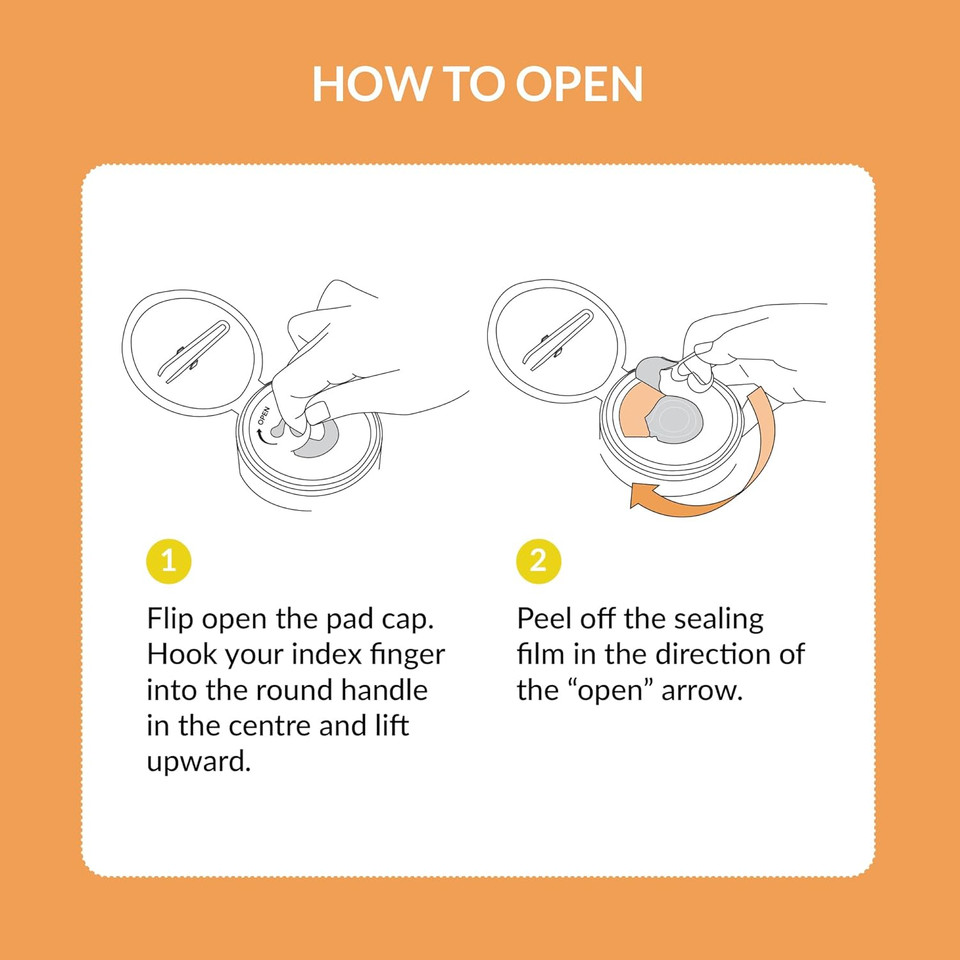 HOW TO OPEN

OPEN

1

Flip open the pad cap. Hook your index finger into the round handle in the centre and lift upward.

2

Peel off the sealing film in the direction of the “open” arrow.